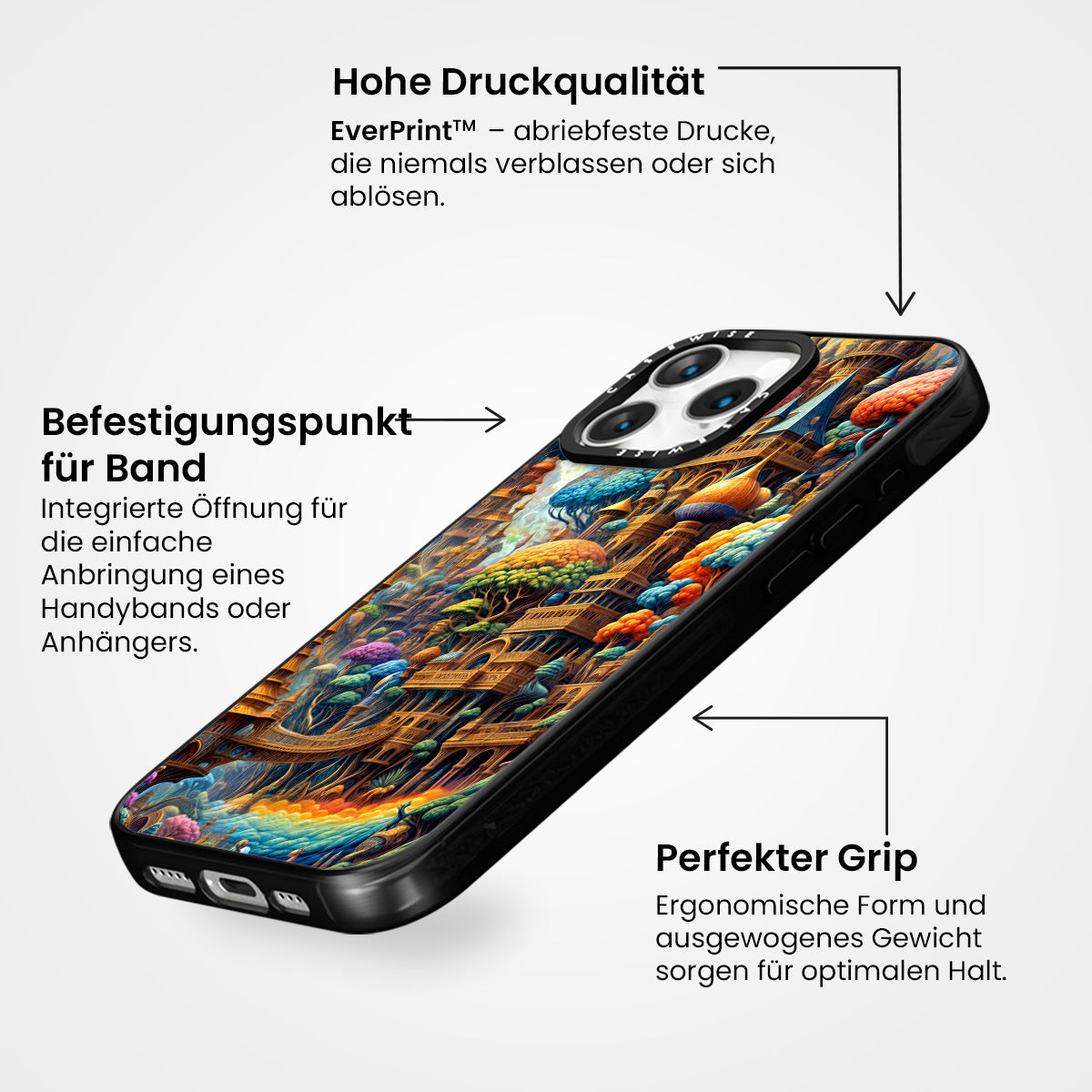 Hohe Druckqualität

EverPrint™ – abriebfeste Drucke, die niemals verblassen oder sich ablösen.

Befestigungspunkt für Band

Integrierte Öffnung für die einfache Anbringung eines Handybands oder Anhängers.

CASEWISE

CASEWISE

Perfekter Grip

Ergonomische Form und ausgewogenes Gewicht sorgen für optimalen Halt.