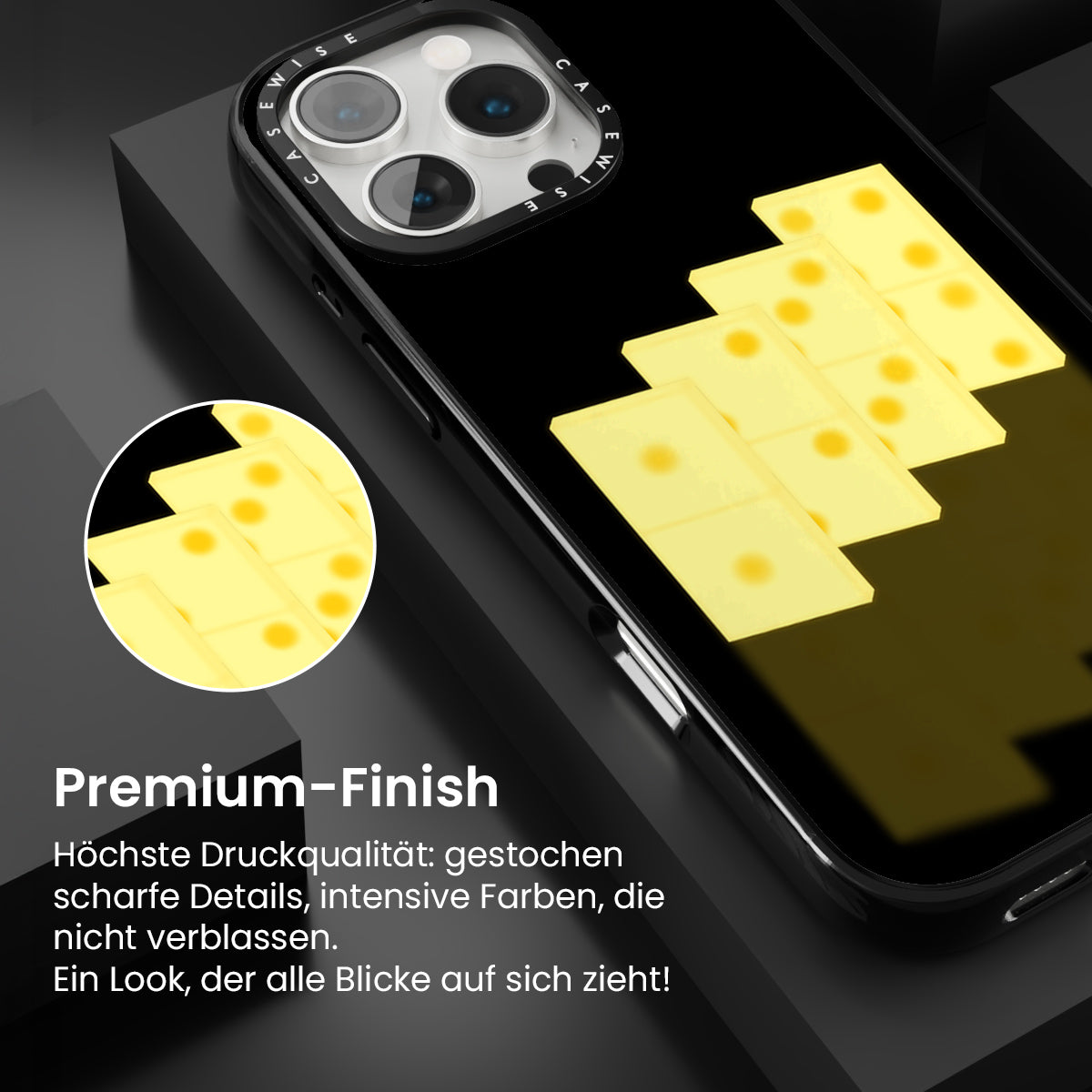 CASEWISE CASEWISE

Premium-Finish

Höchste Druckqualität: gestochen scharfe Details, intensive Farben, die nicht verblassen.
Ein Look, der alle Blicke auf sich zieht!