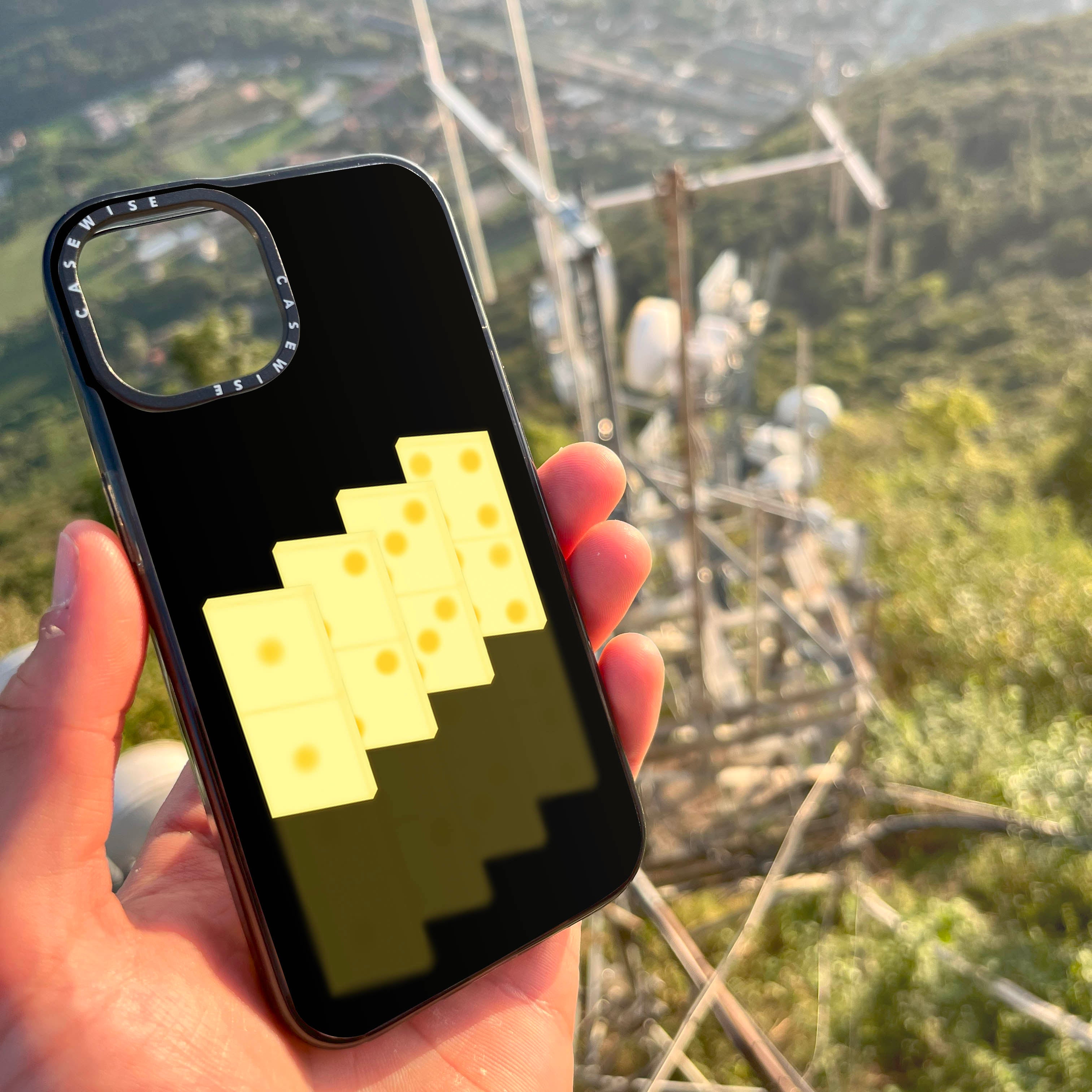 CASEWISE CASEWISE