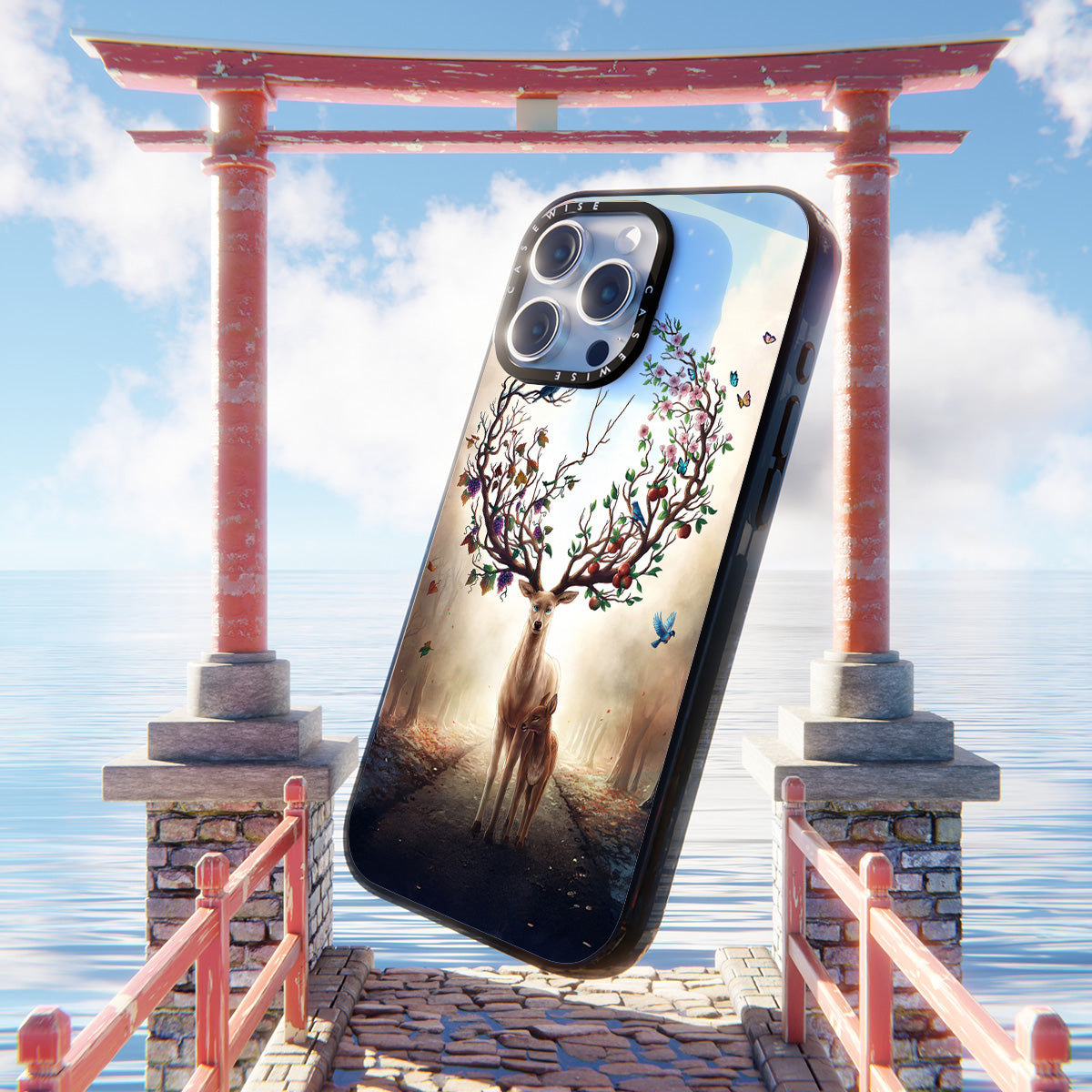 CASEWISE CASEWISE