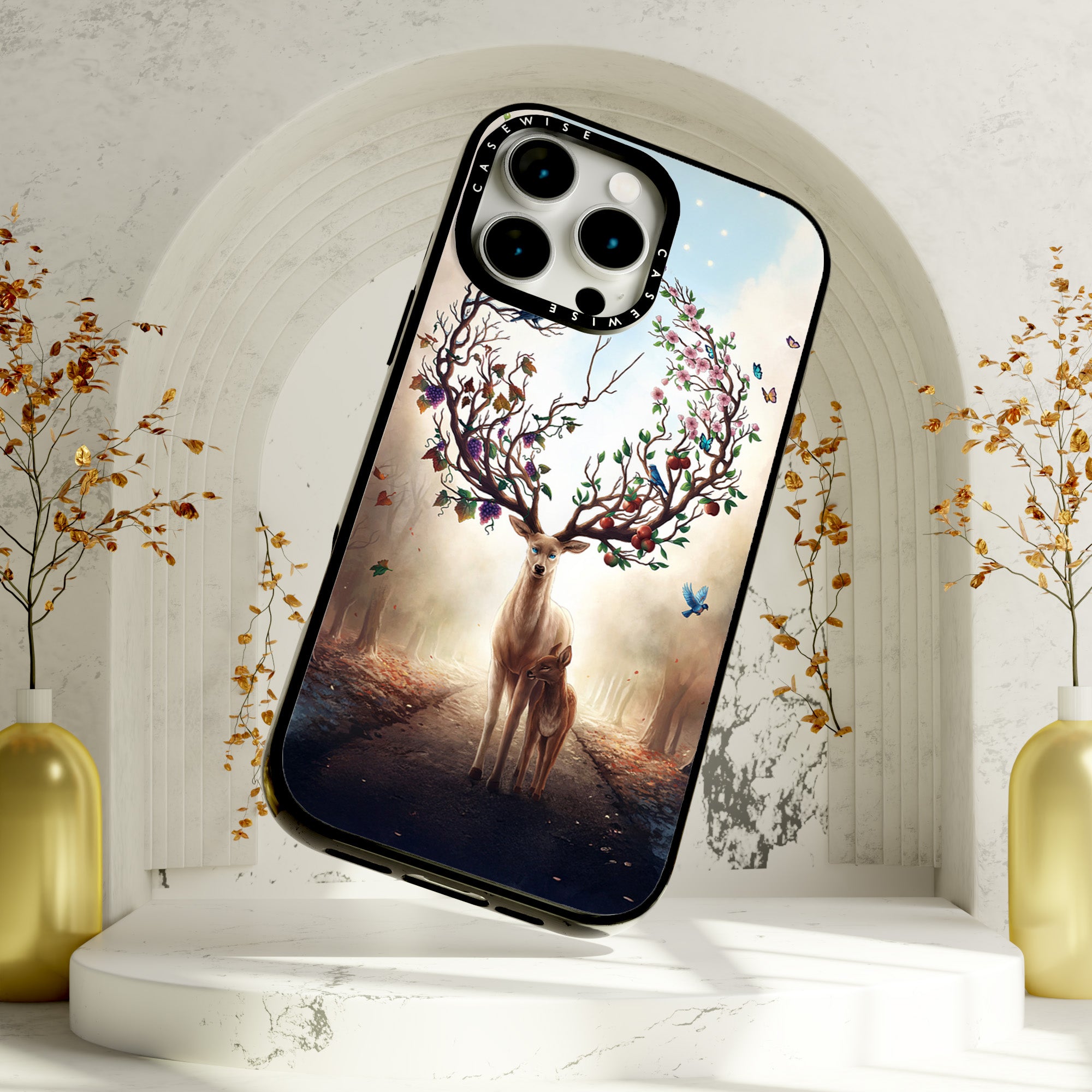 CASEWISE CASEWISE