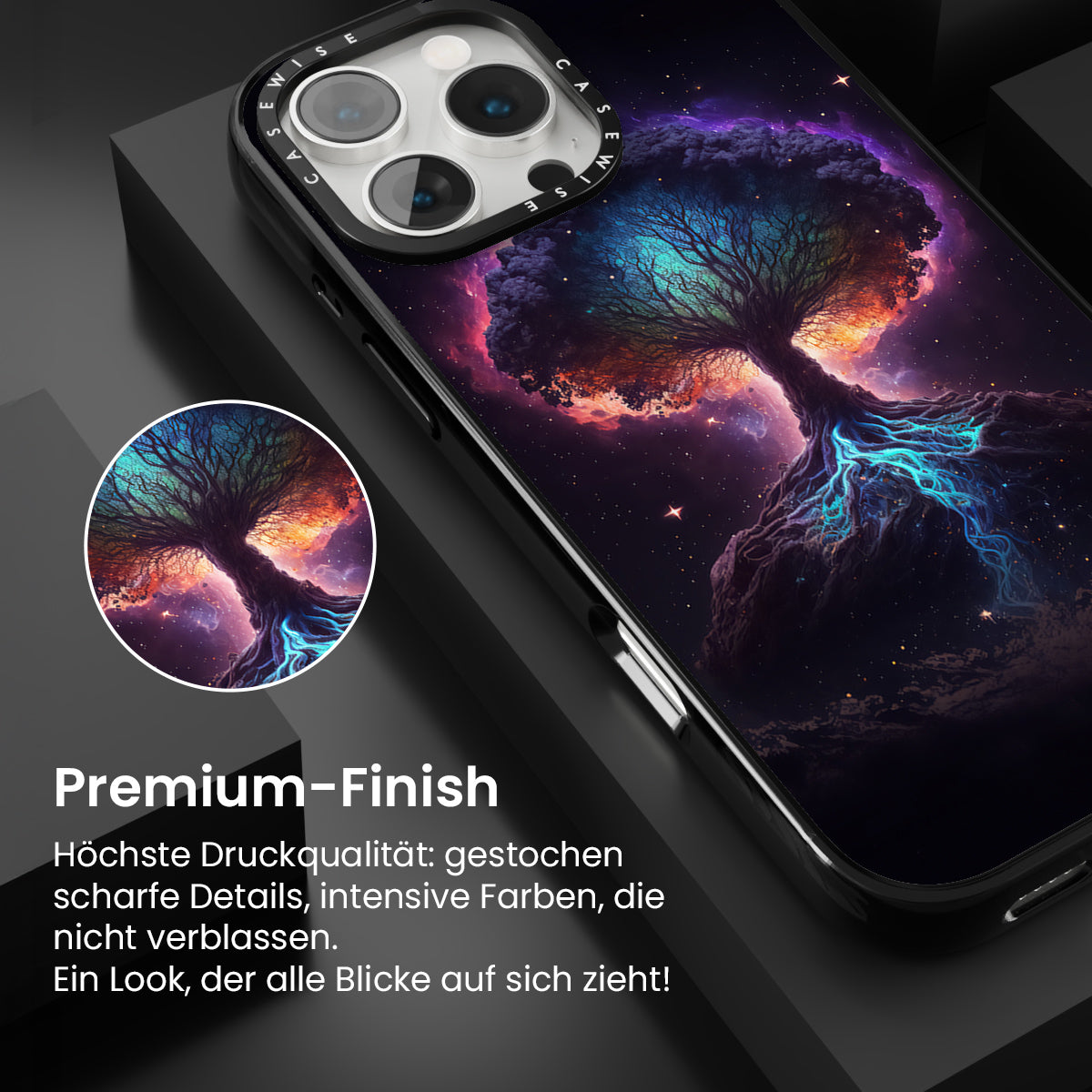 CASEWISE CASEWISE

Premium-Finish

Höchste Druckqualität: gestochen scharfe Details, intensive Farben, die nicht verblassen.
Ein Look, der alle Blicke auf sich zieht!