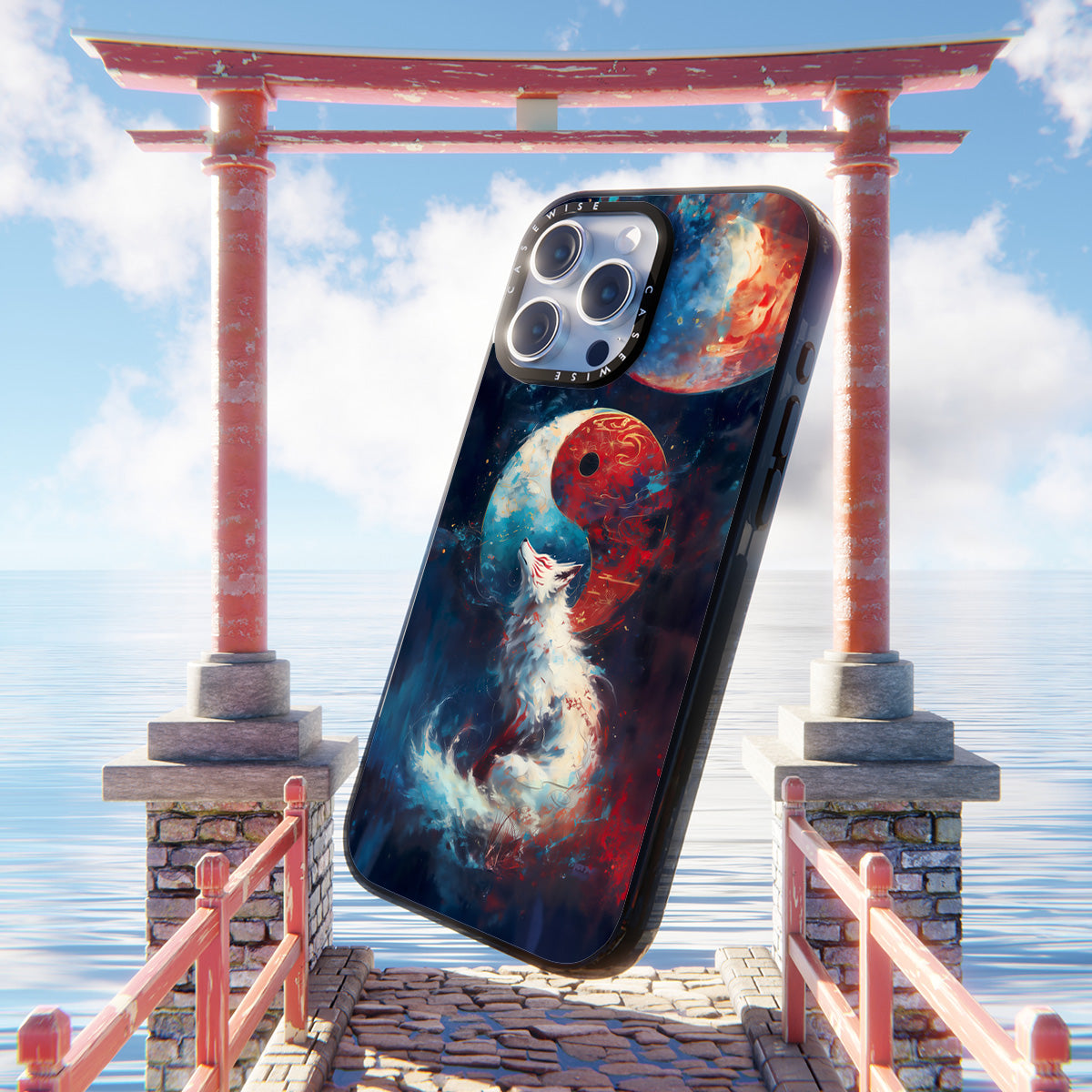 CASEWISE CASEWISE