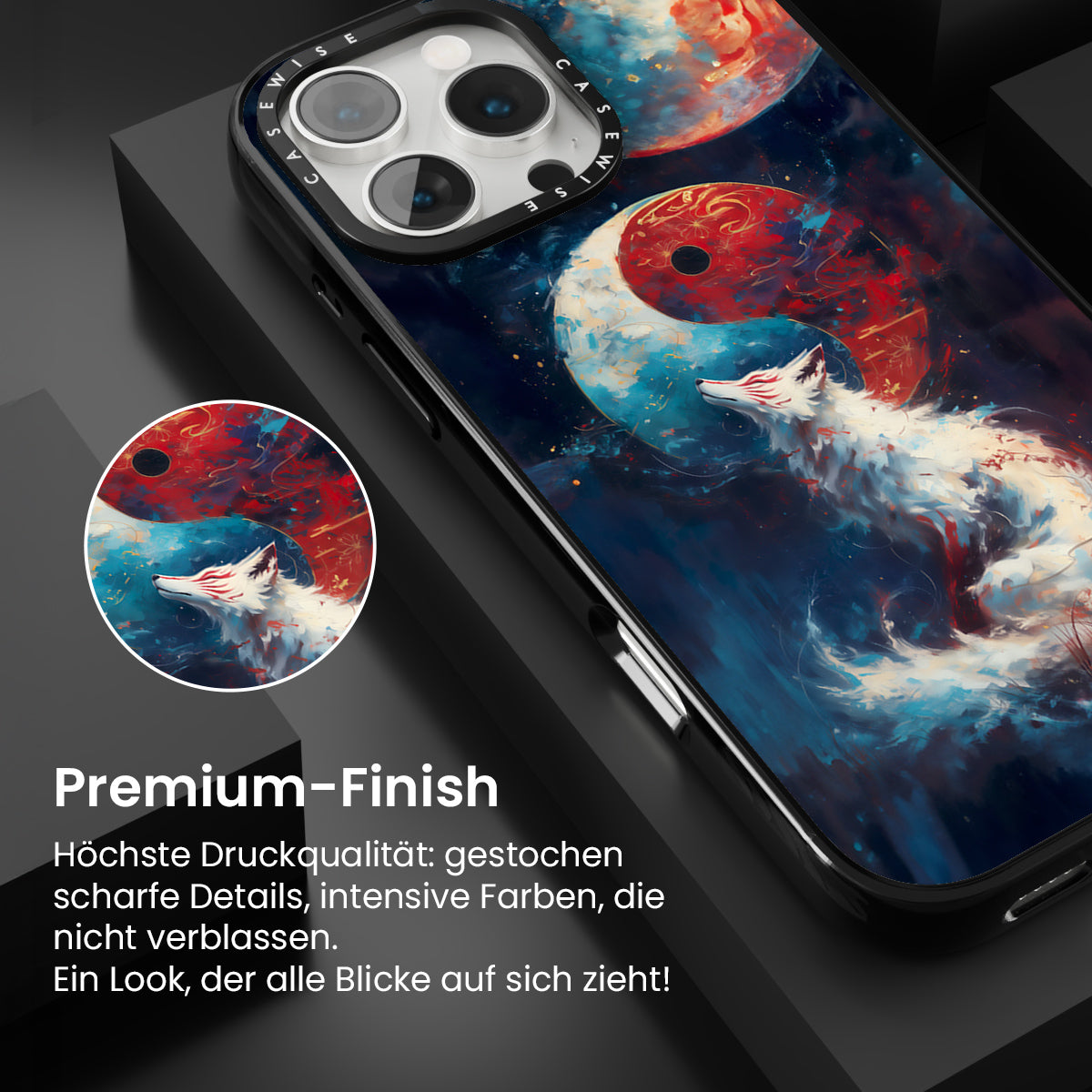 CASEWISE CASEWISE

Premium-Finish

Höchste Druckqualität: gestochen scharfe Details, intensive Farben, die nicht verblassen.
Ein Look, der alle Blicke auf sich zieht!