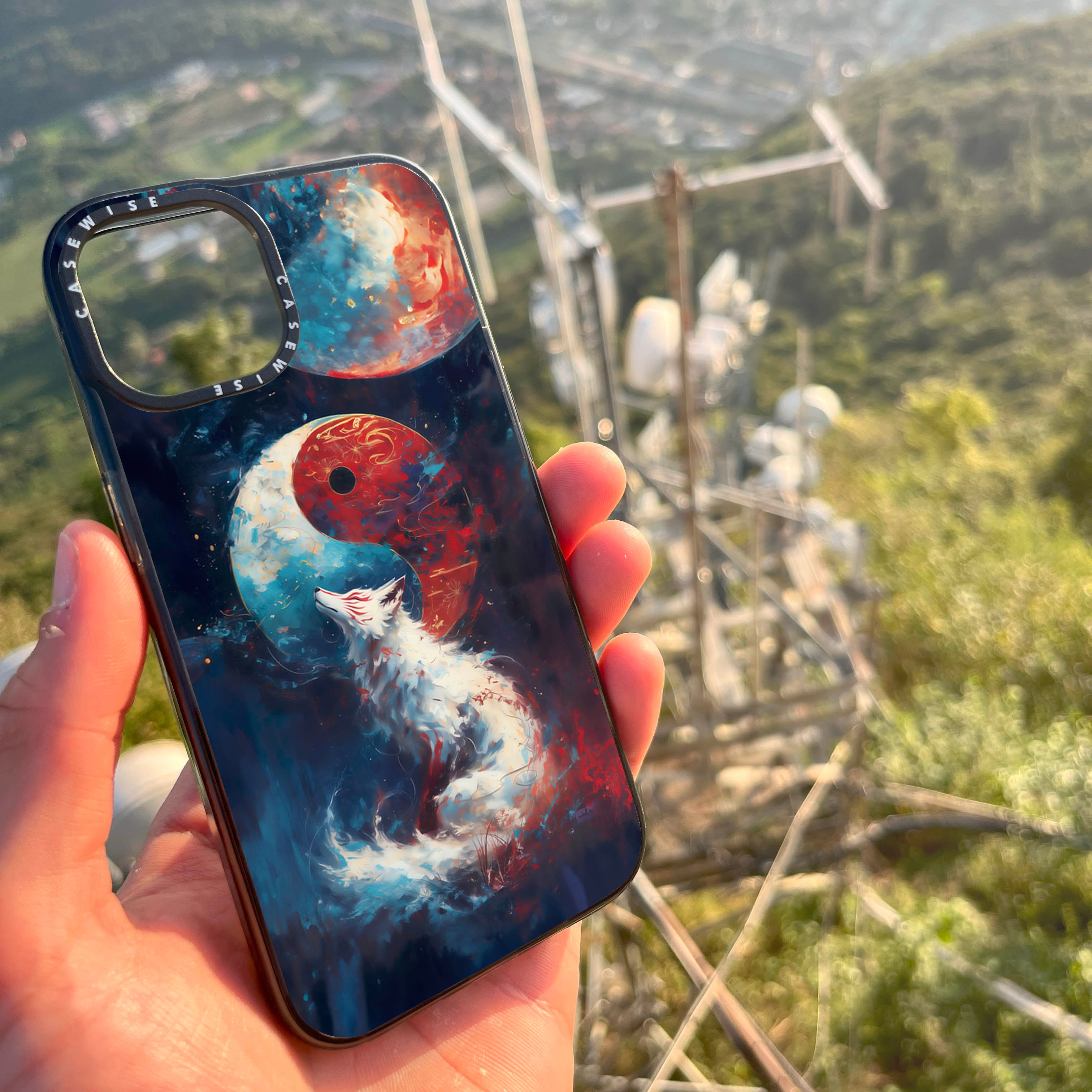 CASEWISE CASEWISE