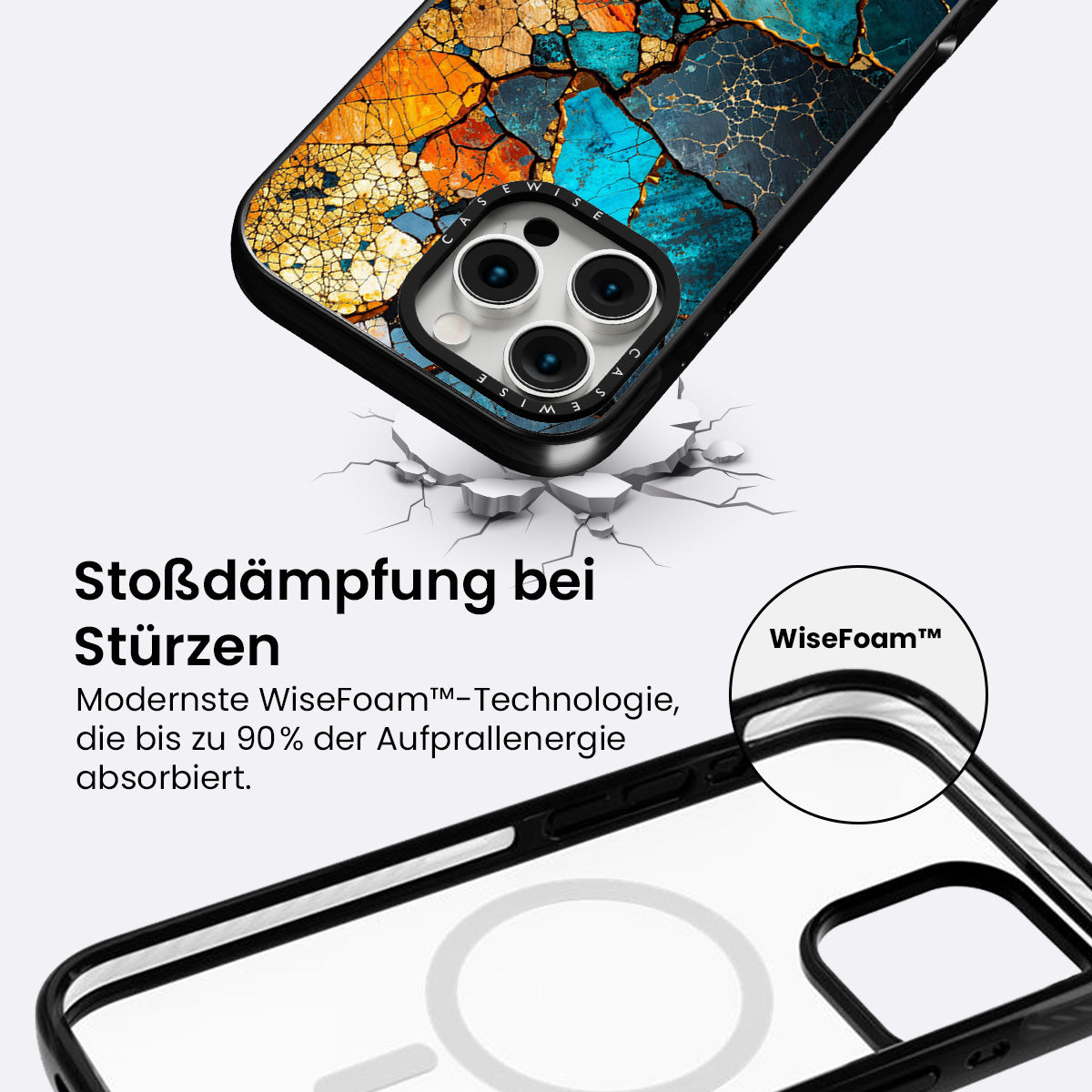 CASEWISE

CASEWISE

Stoßdämpfung bei Stürzen

Modernste WiseFoam™-Technologie, die bis zu 90% der Aufprallenergie absorbiert.

WiseFoam™