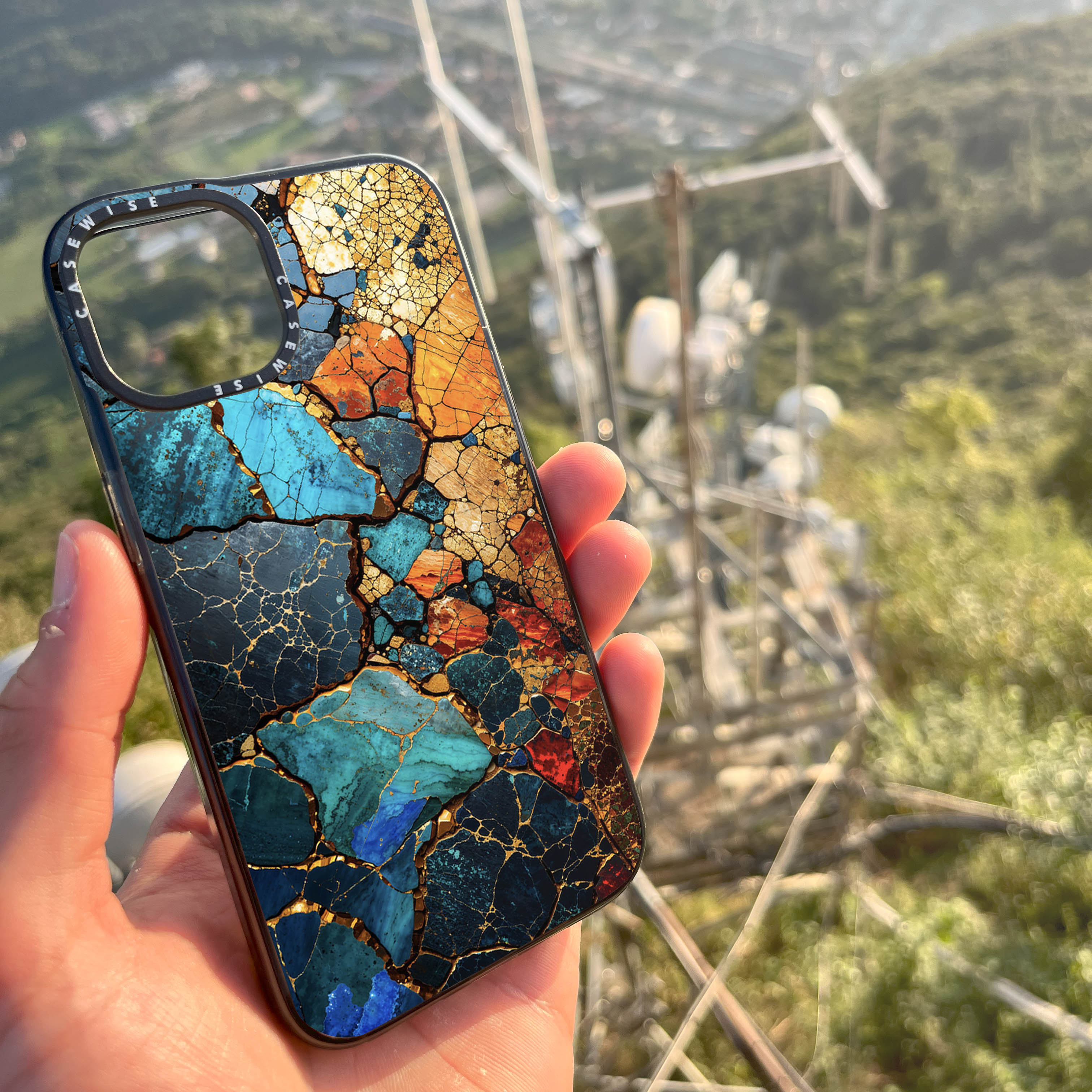 CASEWISE CASEWISE