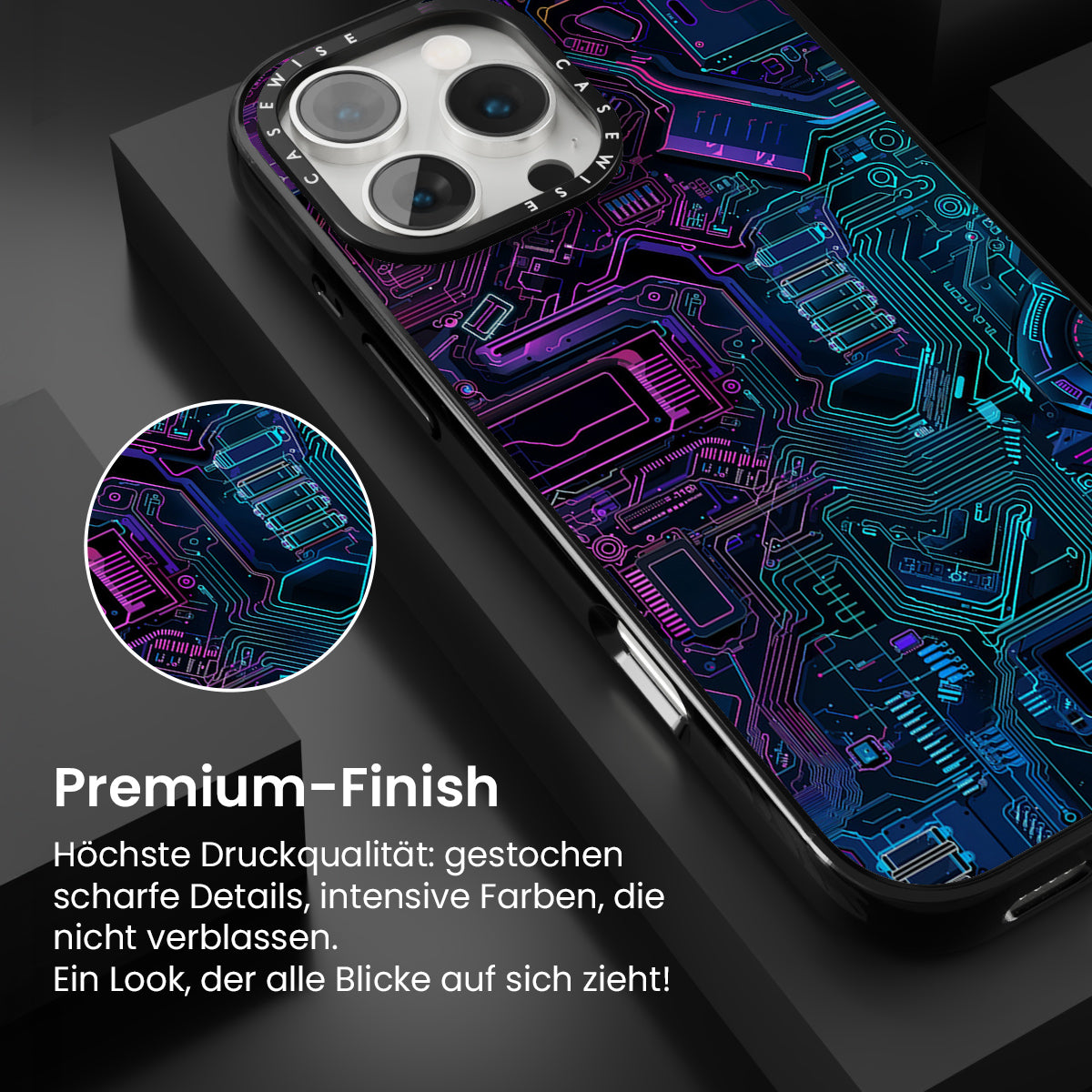 CASEWISE CASEWISE

Premium-Finish

Höchste Druckqualität: gestochen scharfe Details, intensive Farben, die nicht verblassen.
Ein Look, der alle Blicke auf sich zieht!