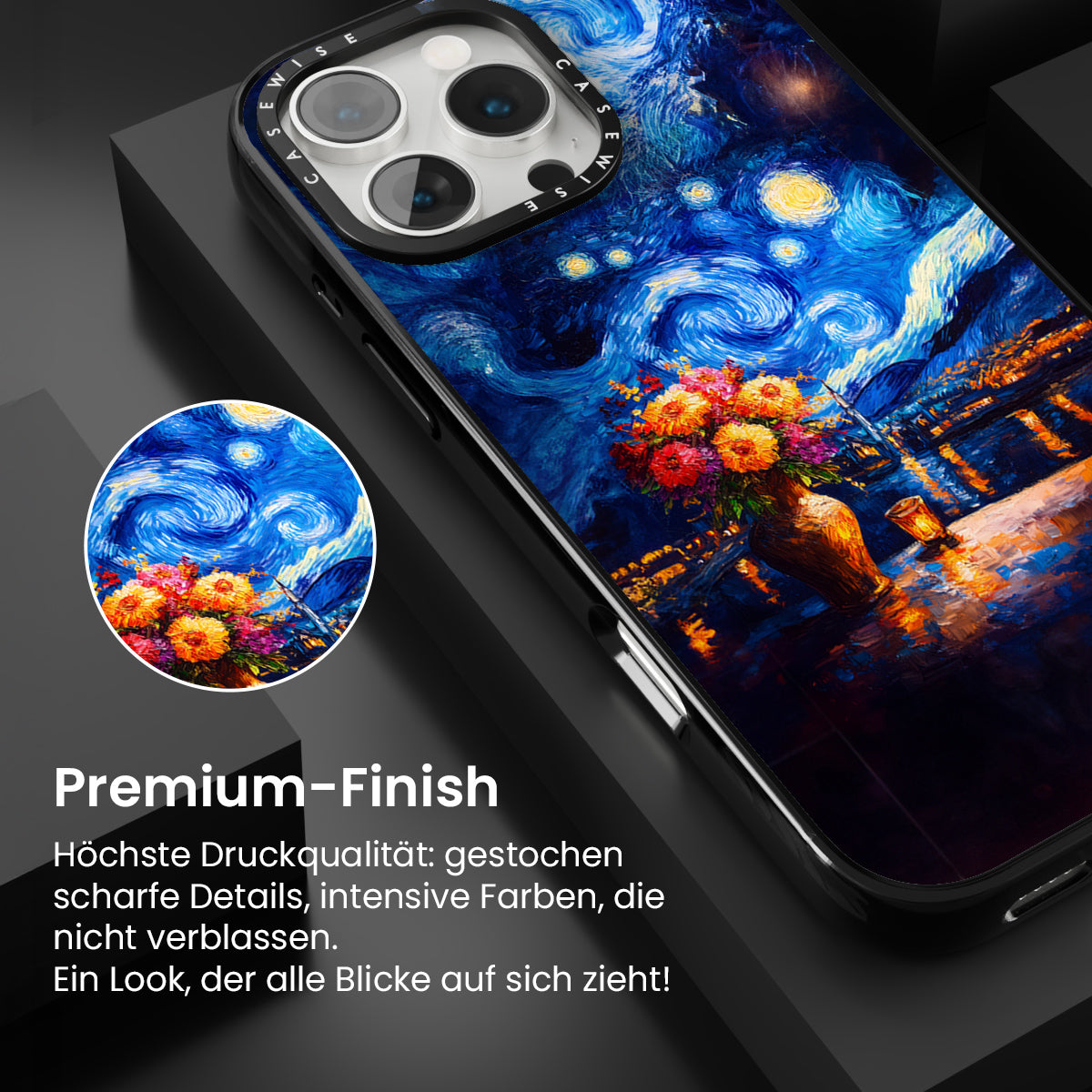 CASEWISE CASEWISE

Premium-Finish

Höchste Druckqualität: gestochen scharfe Details, intensive Farben, die nicht verblassen.
Ein Look, der alle Blicke auf sich zieht!