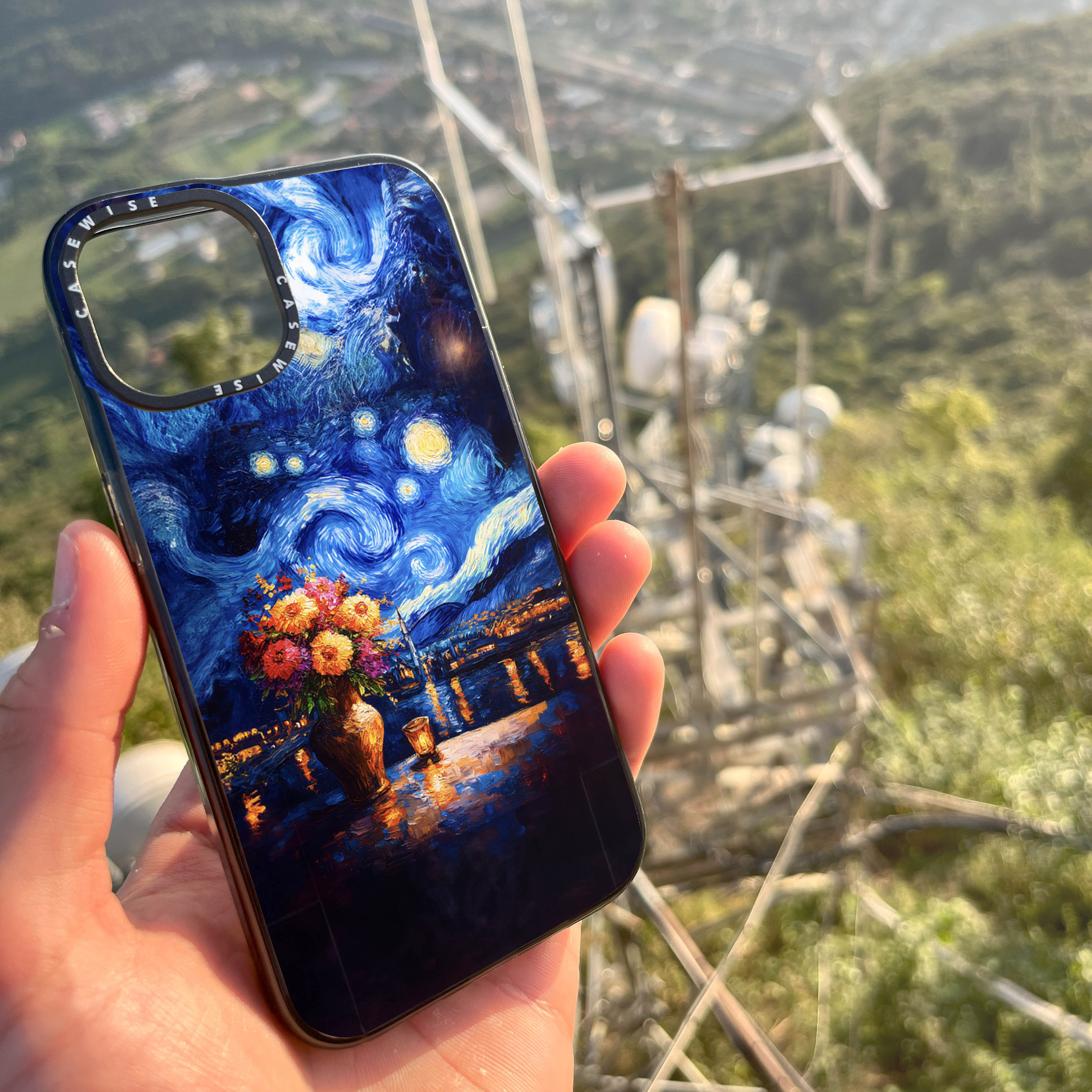 CASEWISE CASEWISE