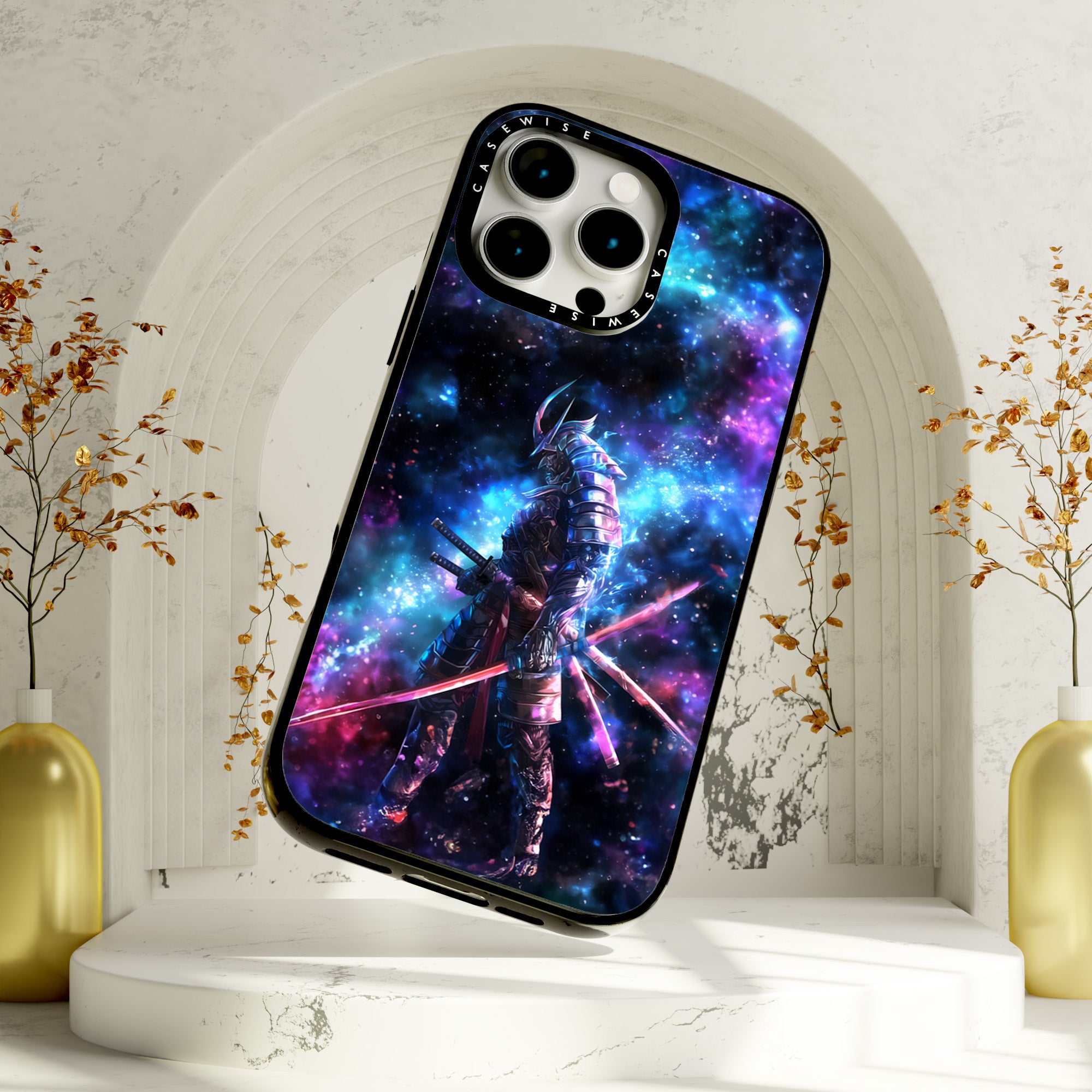 CASEWISE
CASEWISE