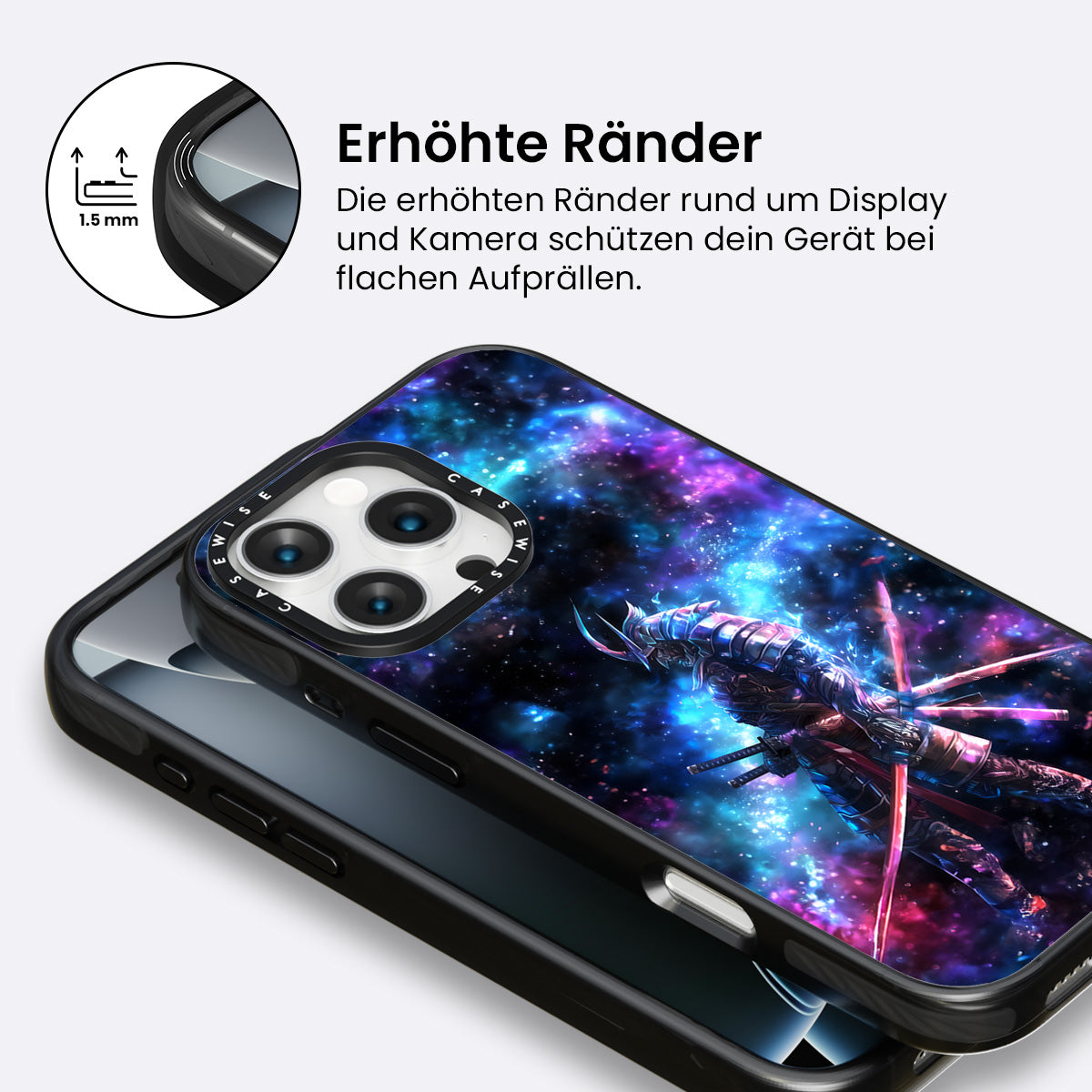 1.5 mm

Erhöhte Ränder

Die erhöhten Ränder rund um Display und Kamera schützen dein Gerät bei flachen Aufprällen.

CASEWISE CASEWISE