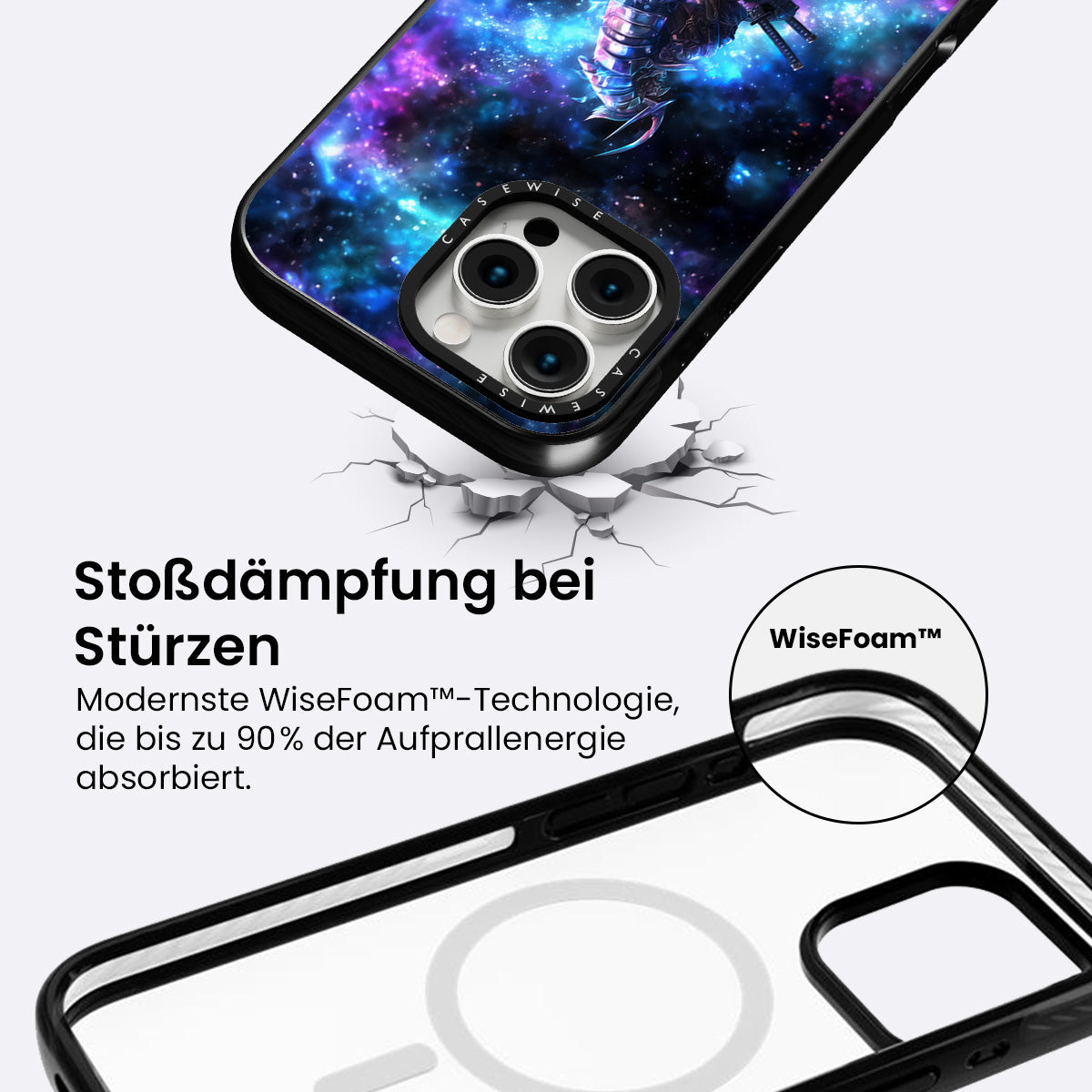 CASEWISE

CASEWISE

Stoßdämpfung bei Stürzen

Modernste WiseFoam™-Technologie, die bis zu 90% der Aufprallenergie absorbiert.

WiseFoam™