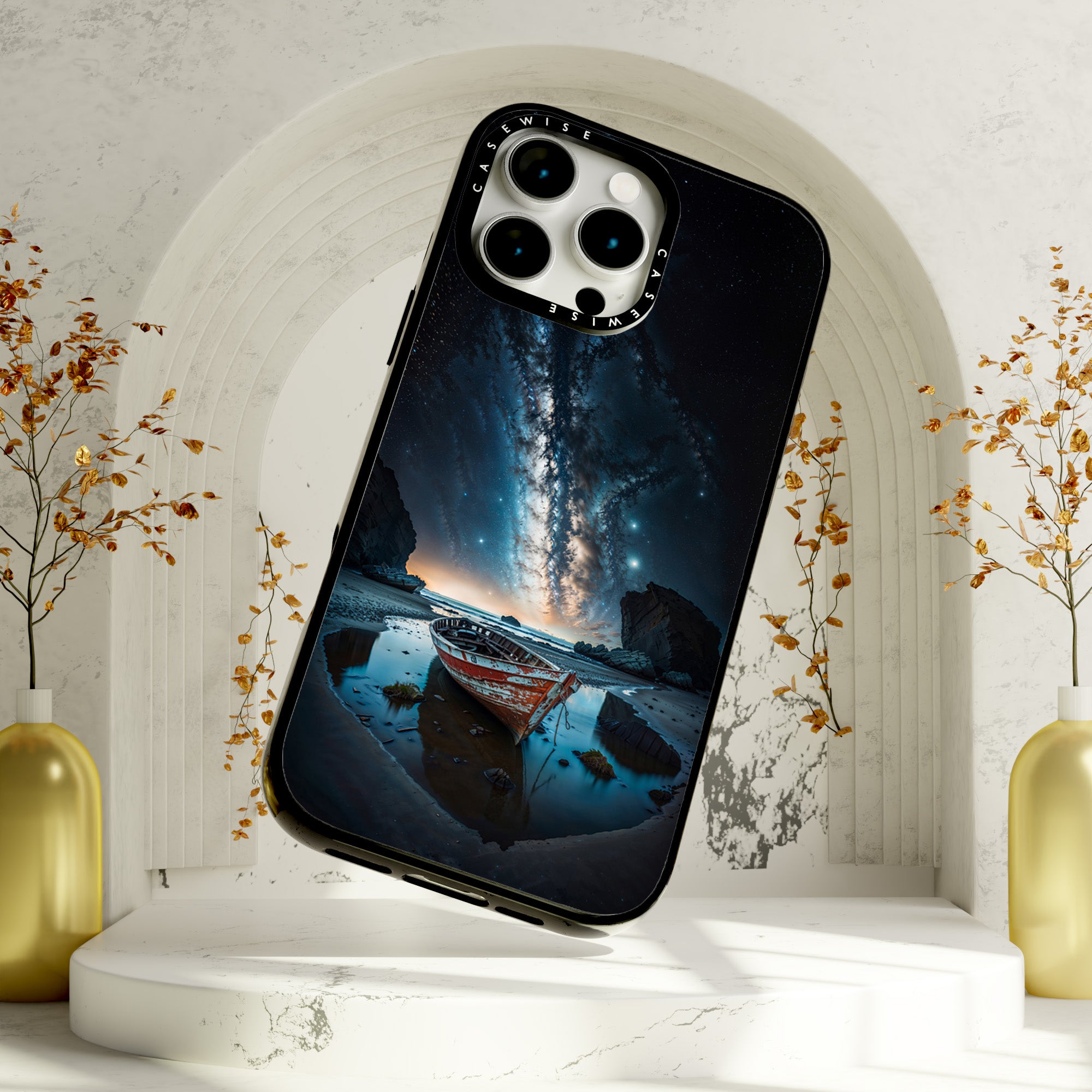 CASEWISE
CASEWISE