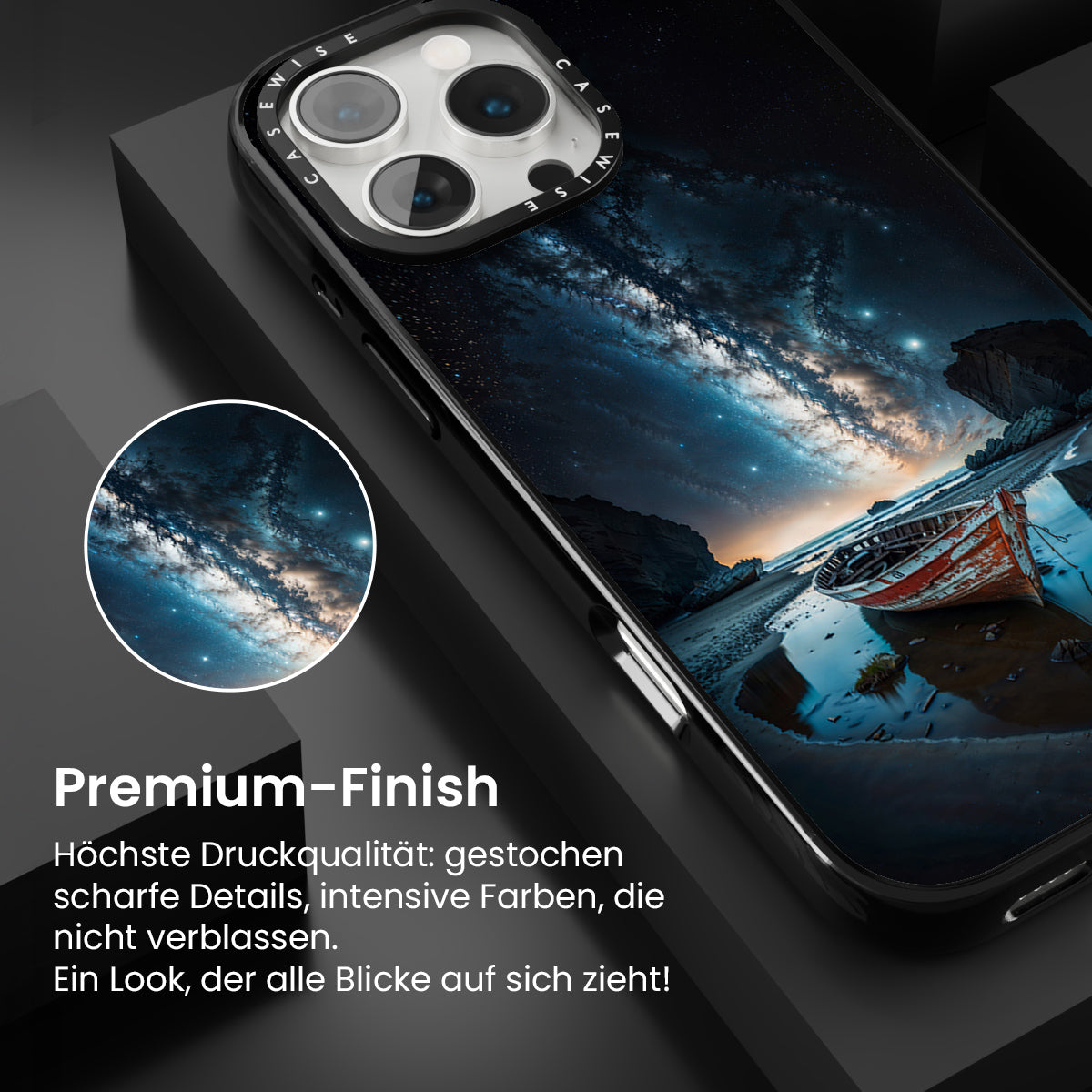 CASEWISE CASEWISE

Premium-Finish

Höchste Druckqualität: gestochen scharfe Details, intensive Farben, die nicht verblassen.
Ein Look, der alle Blicke auf sich zieht!