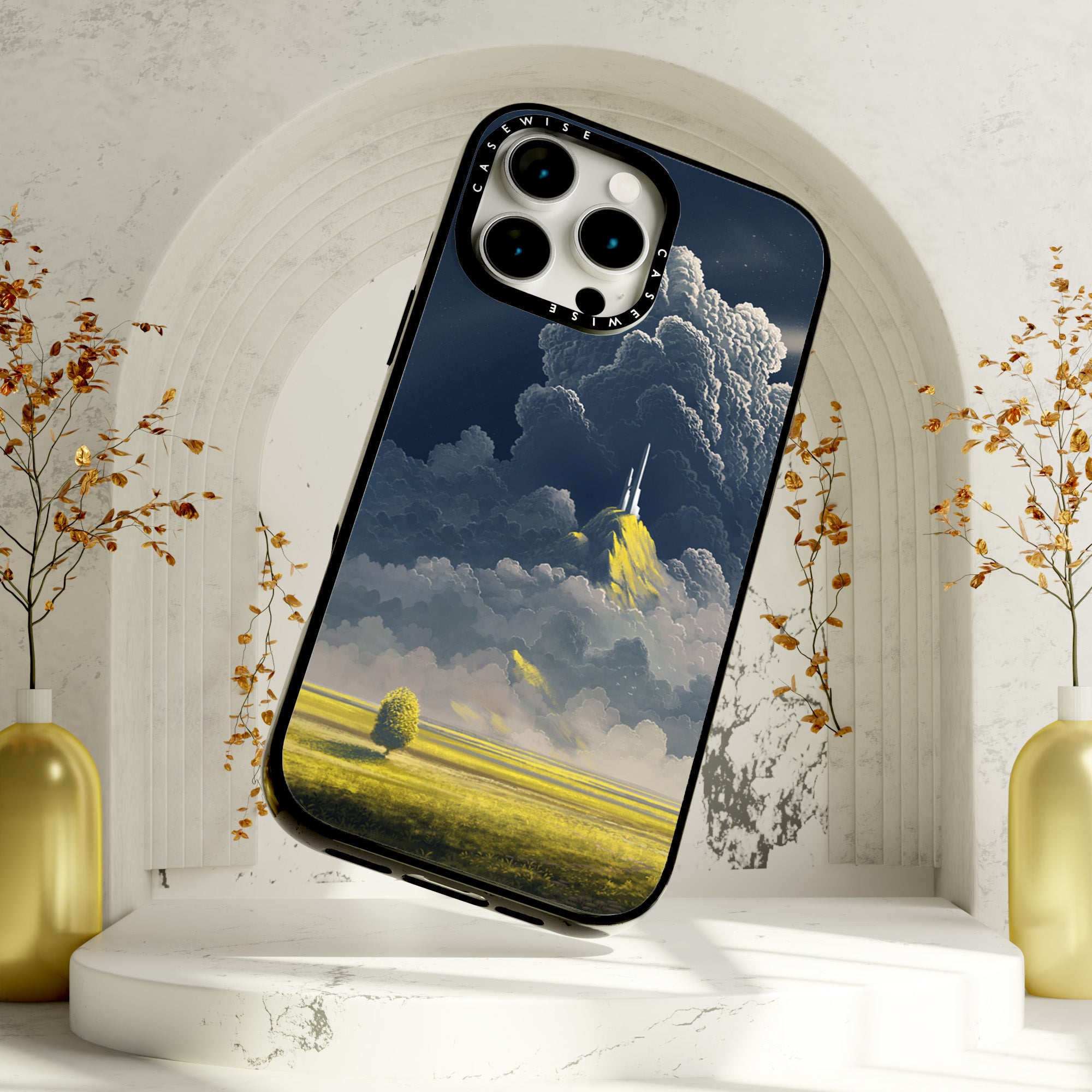 CASEWISE
CASEWISE