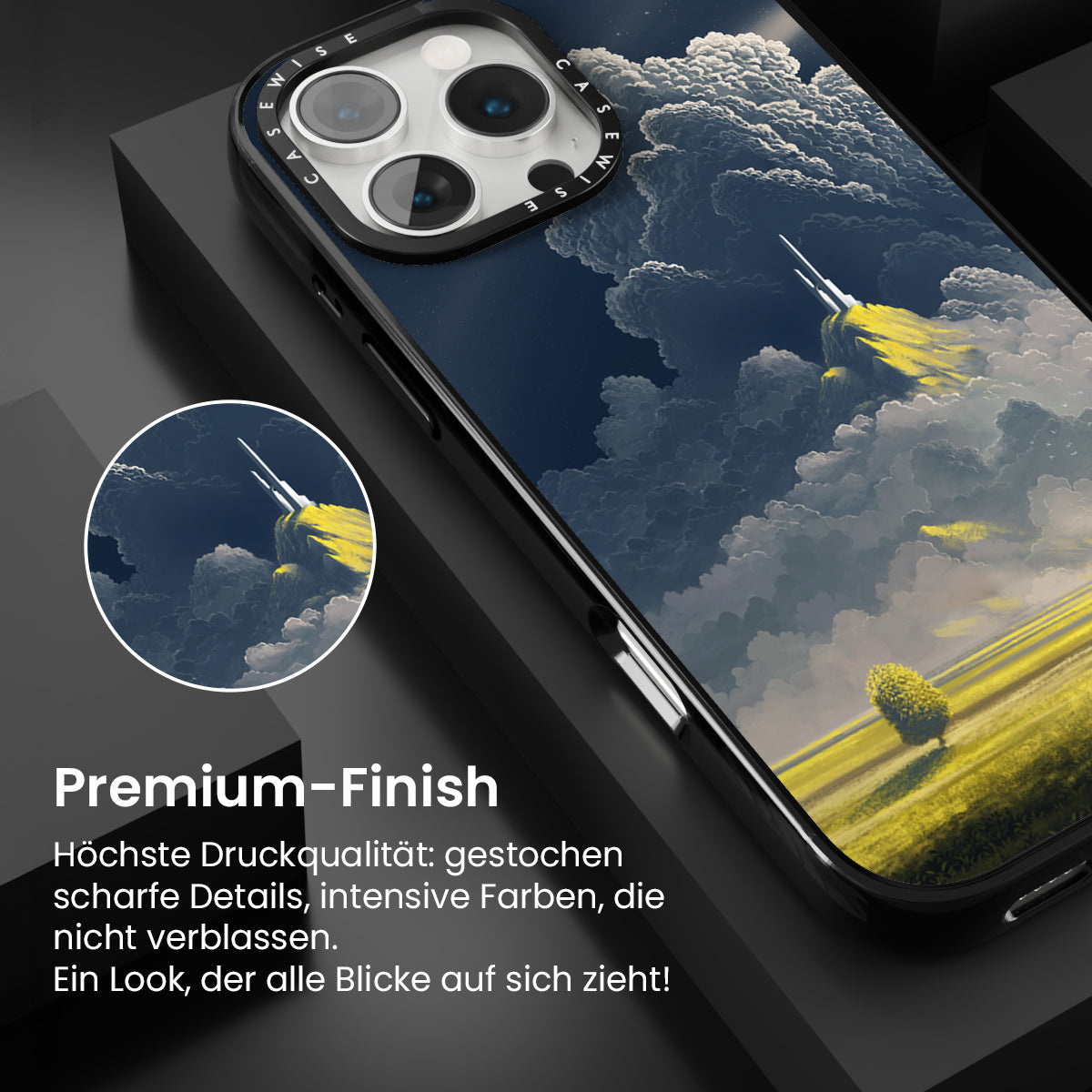 CASEWISE CASEWISE

Premium-Finish

Höchste Druckqualität: gestochen scharfe Details, intensive Farben, die nicht verblassen.
Ein Look, der alle Blicke auf sich zieht!