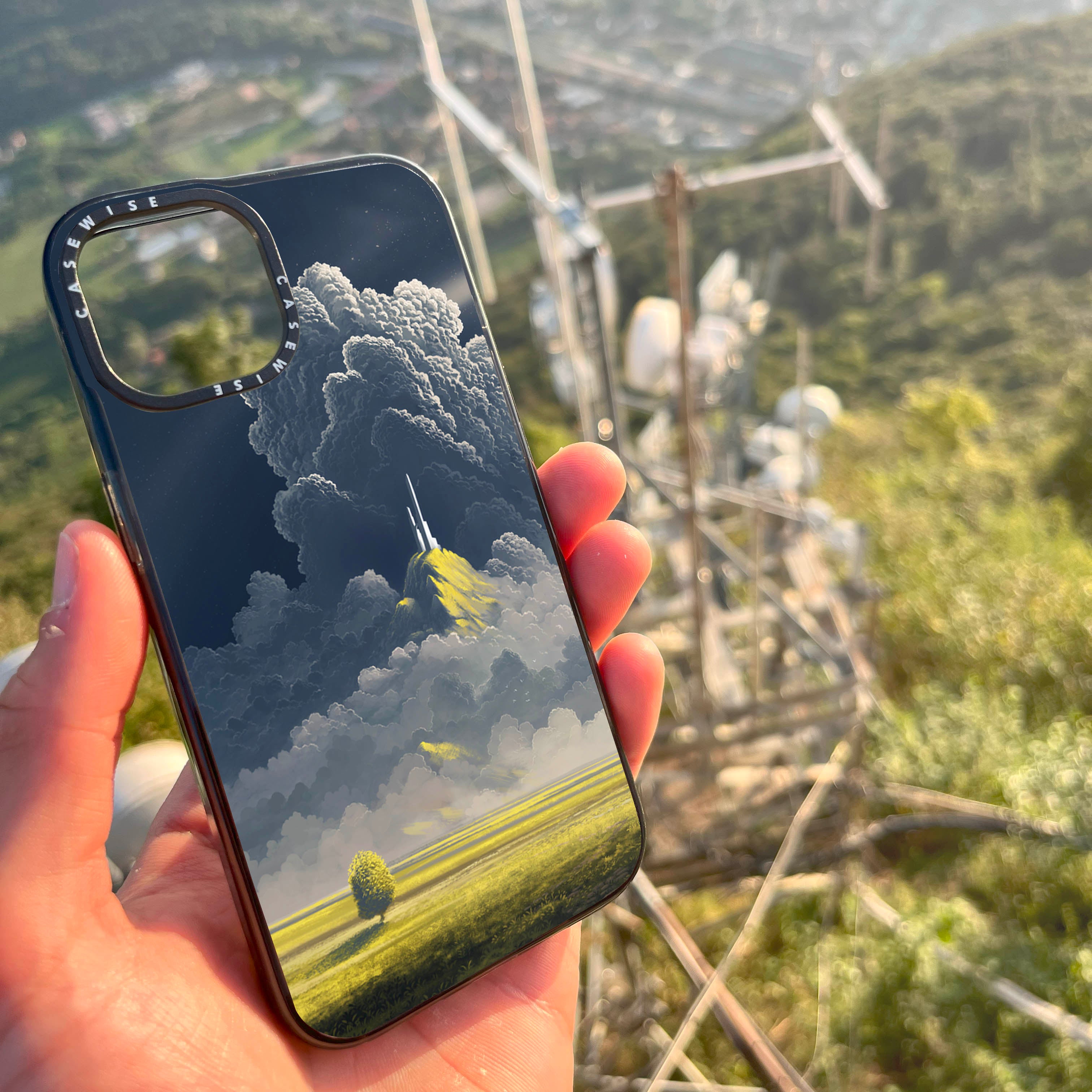 CASEWISE CASEWISE