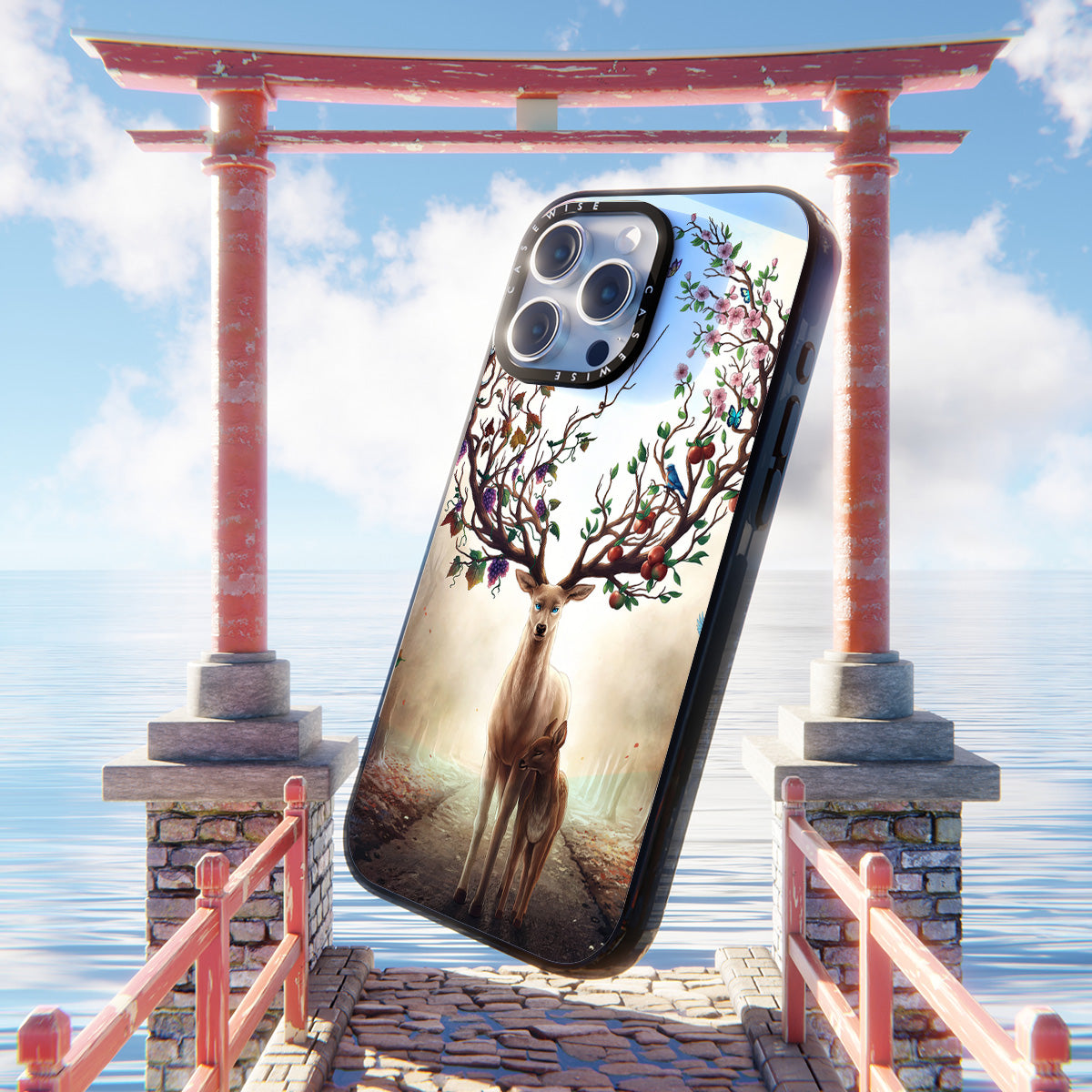 CASEWISE CASEWISE