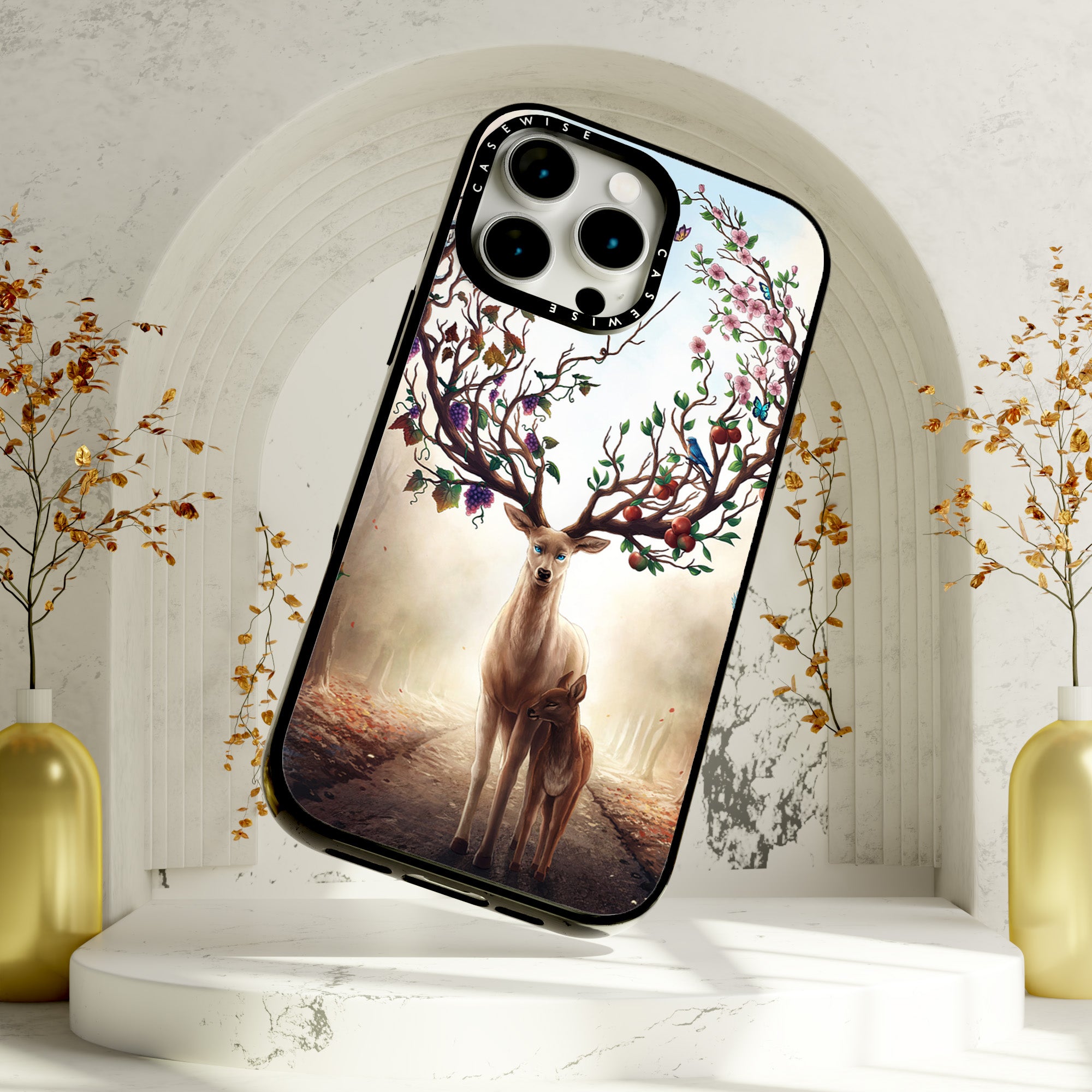 CASEWISE CASEWISE