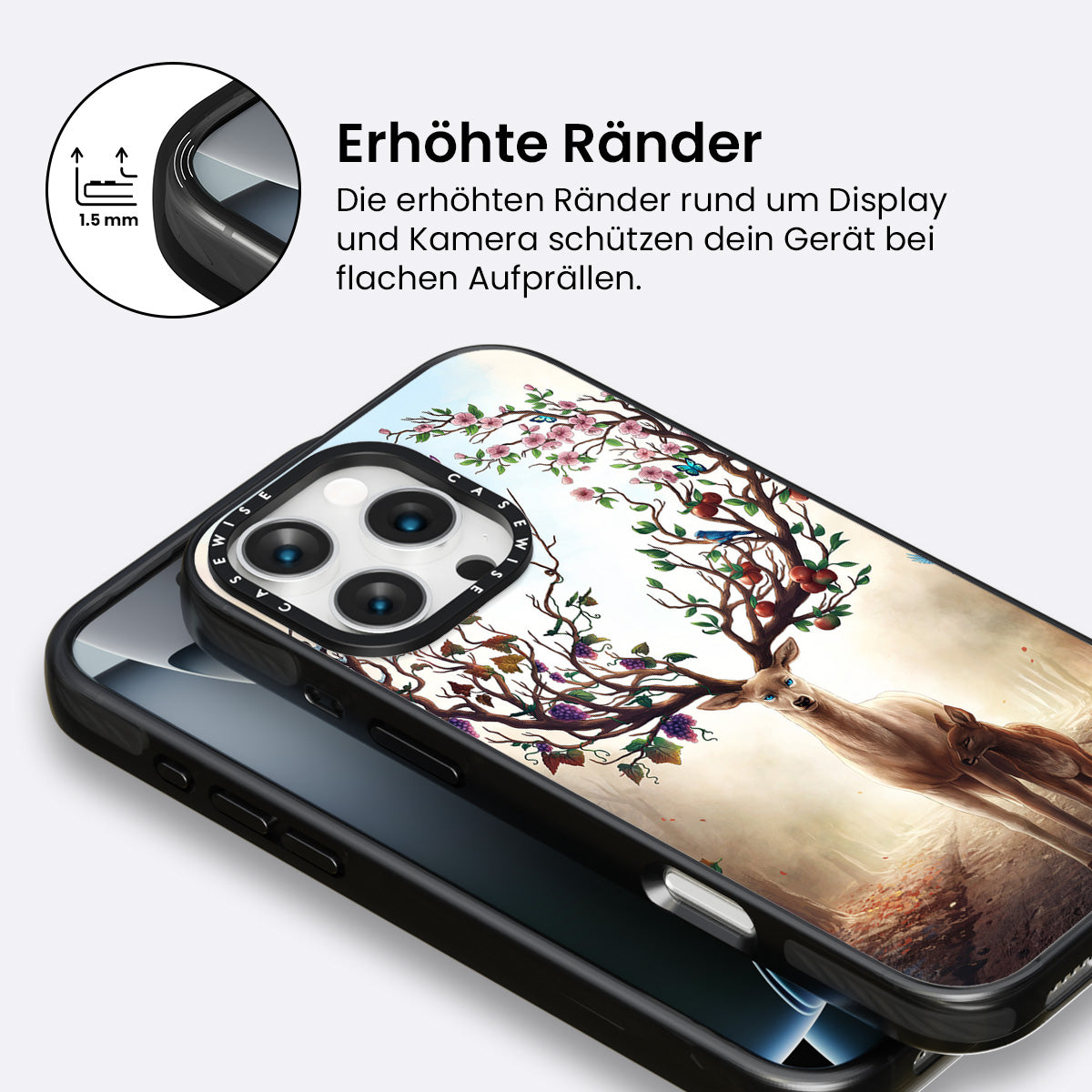 1.5 mm

Erhöhte Ränder

Die erhöhten Ränder rund um Display und Kamera schützen dein Gerät bei flachen Aufprällen.

CASEWISE CASEWISE