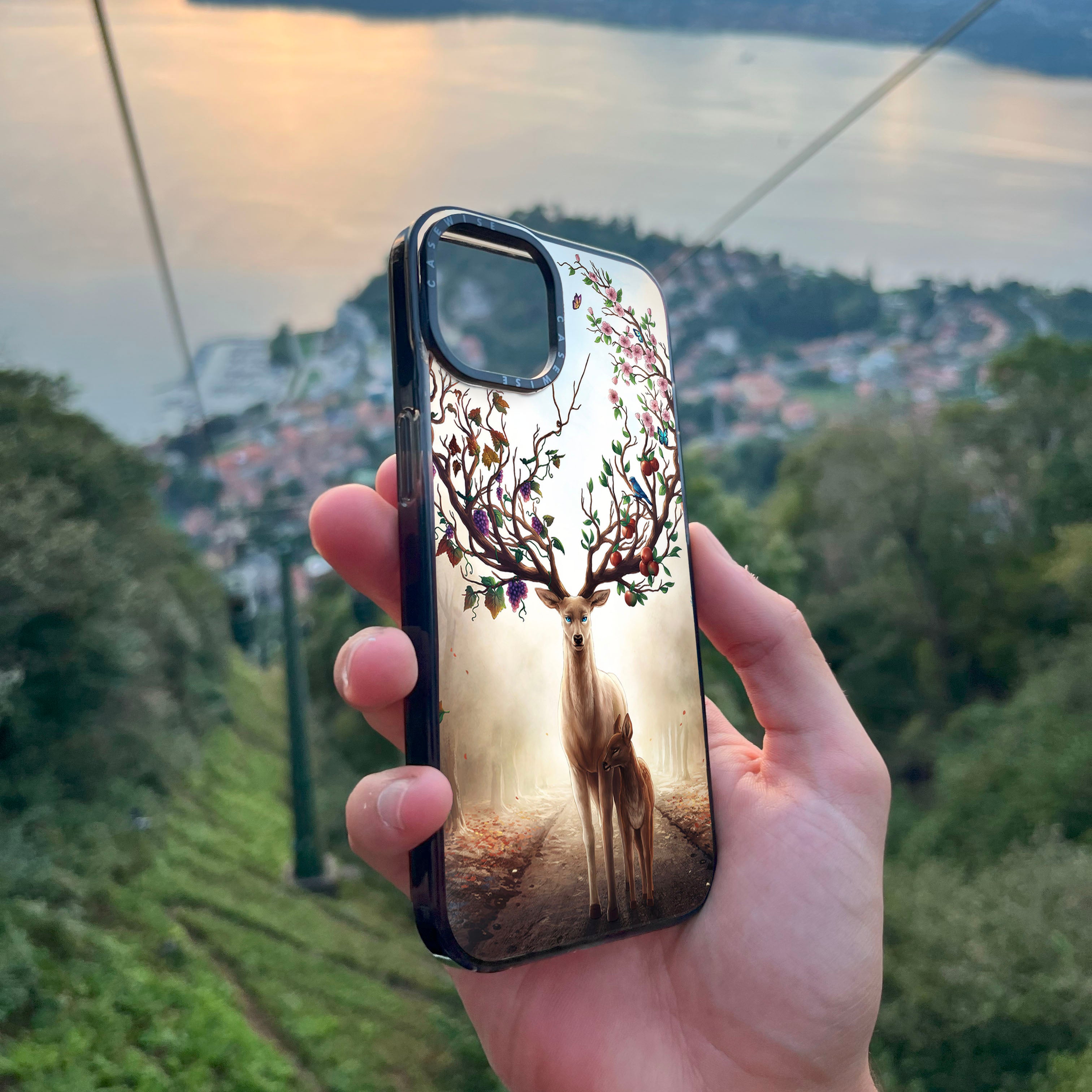 CASEWISE CASEWISE