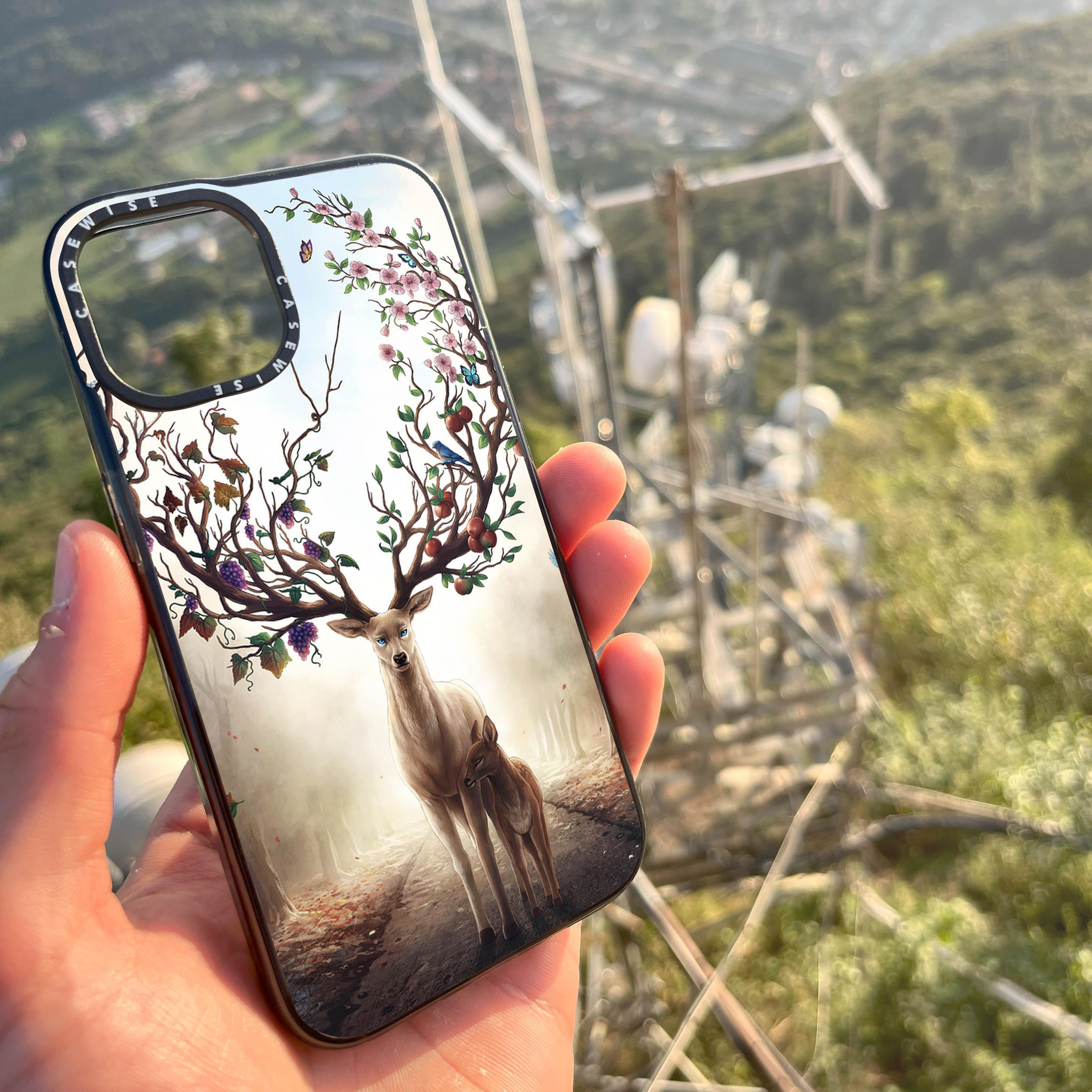 CASEWISE CASEWISE