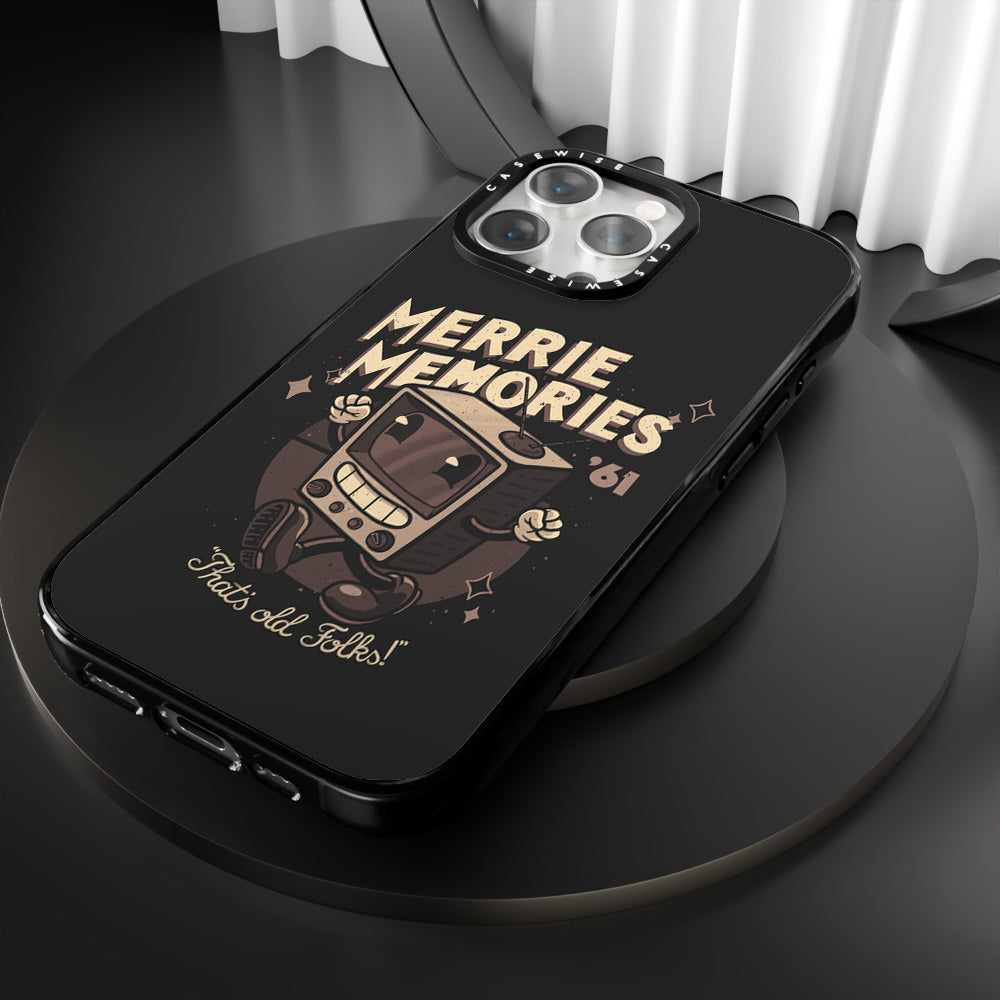 CASEWISE
CASEWISE
MERRIE
MEMORIES
'61
"That's old Folks!"