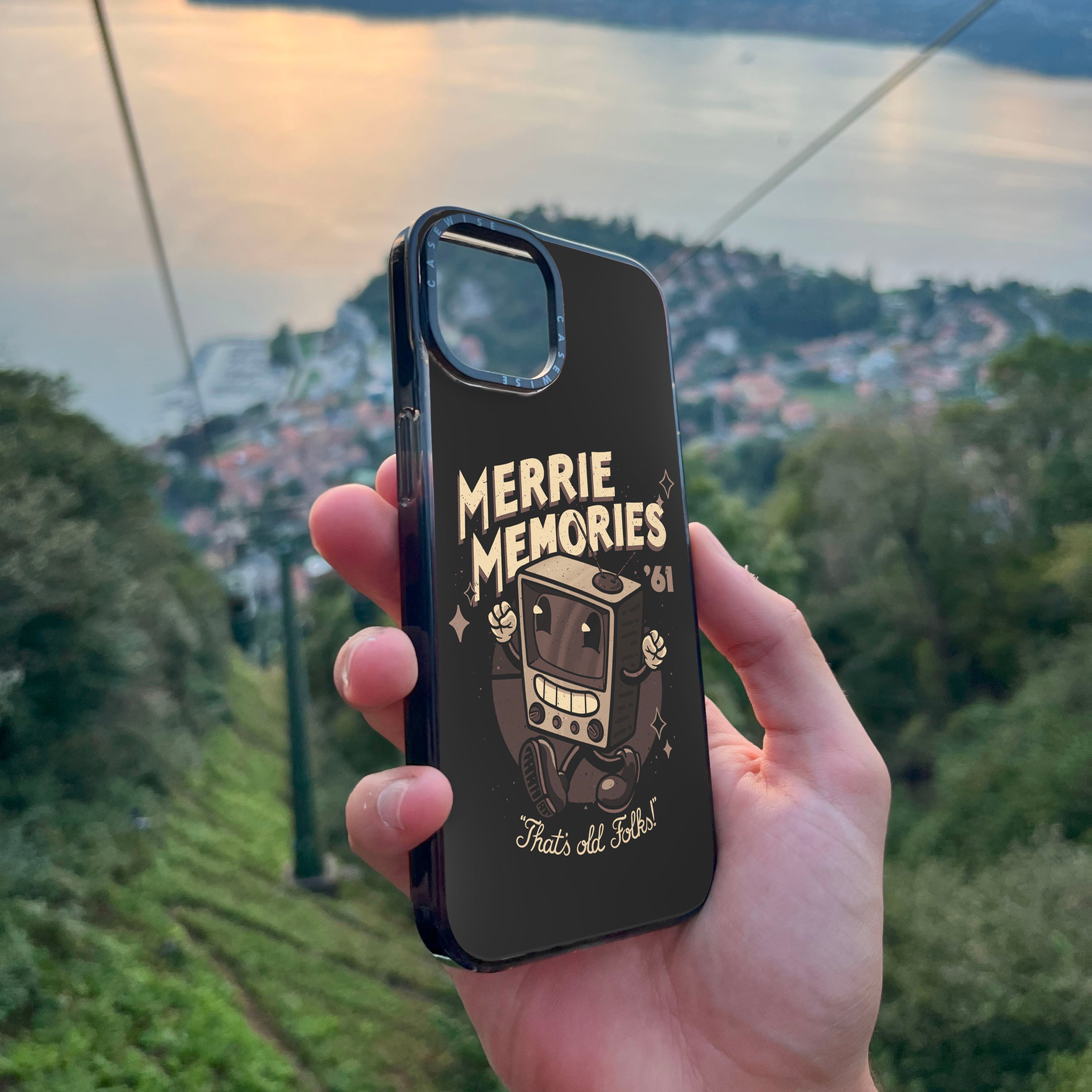 CASEWISE CASEWISE

MERRIE MEMORIES '61

"That's old Folks!"