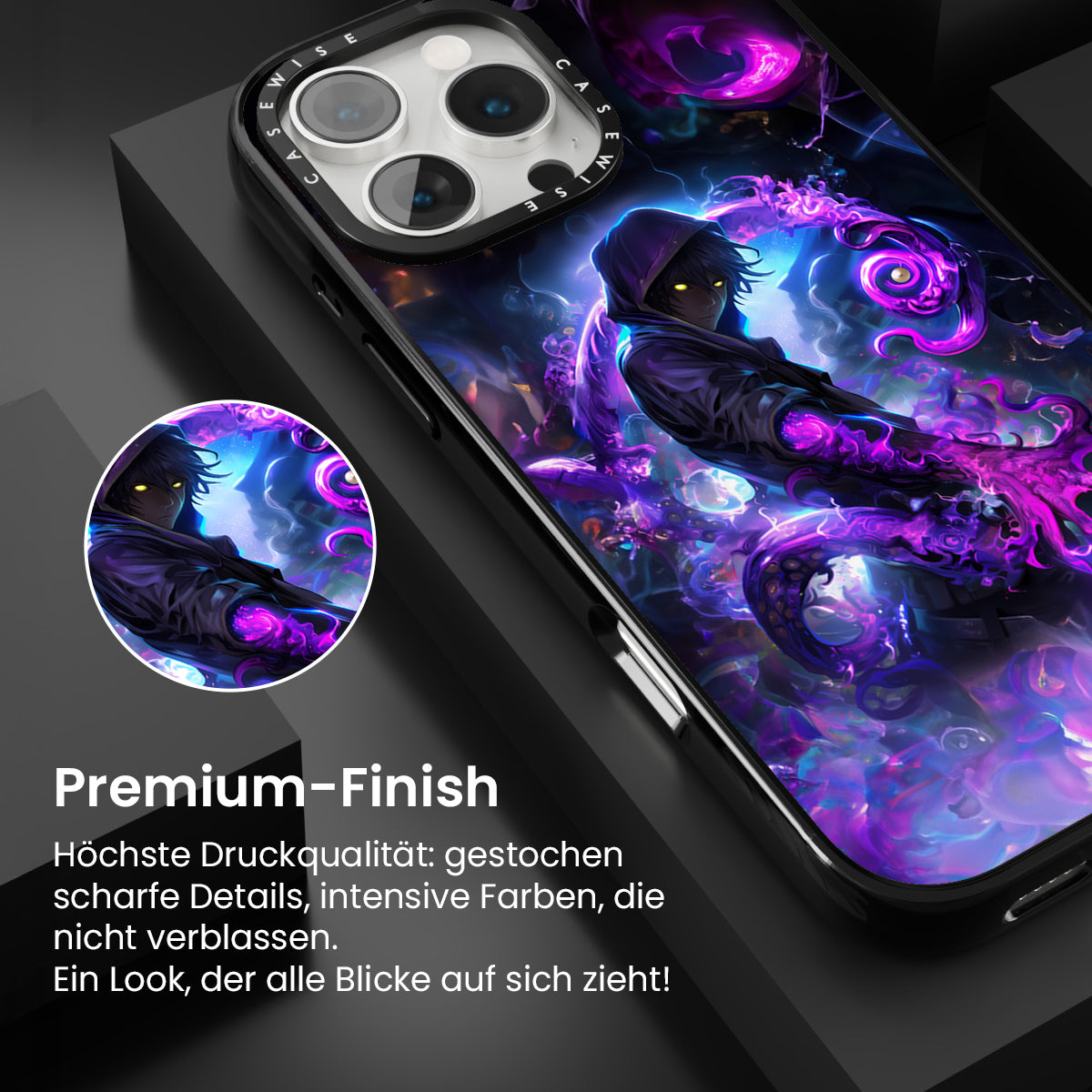 CASEWISE CASEWISE

Premium-Finish

Höchste Druckqualität: gestochen scharfe Details, intensive Farben, die nicht verblassen.
Ein Look, der alle Blicke auf sich zieht!