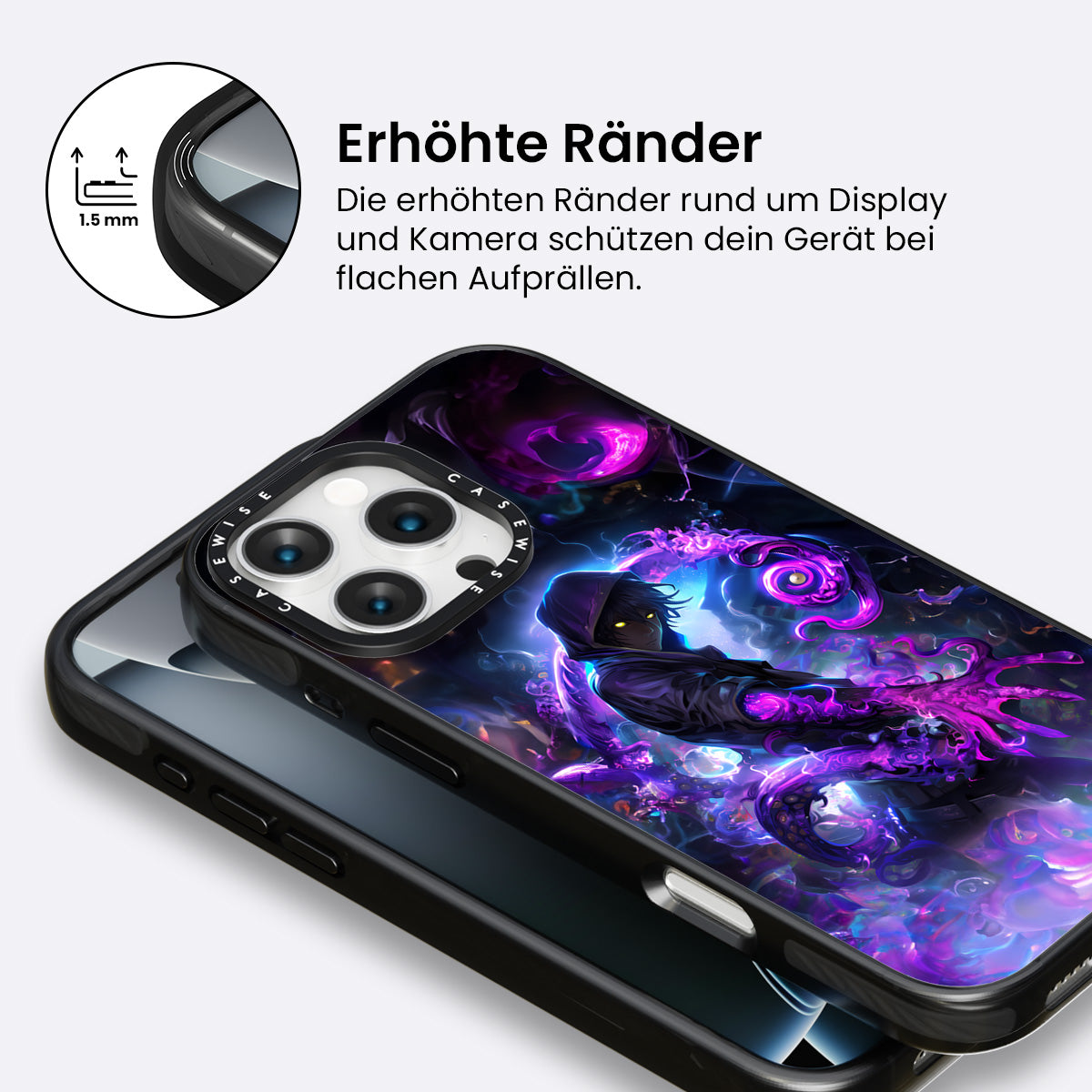 1.5 mm

Erhöhte Ränder

Die erhöhten Ränder rund um Display und Kamera schützen dein Gerät bei flachen Aufprällen.

CASEWISE CASEWISE