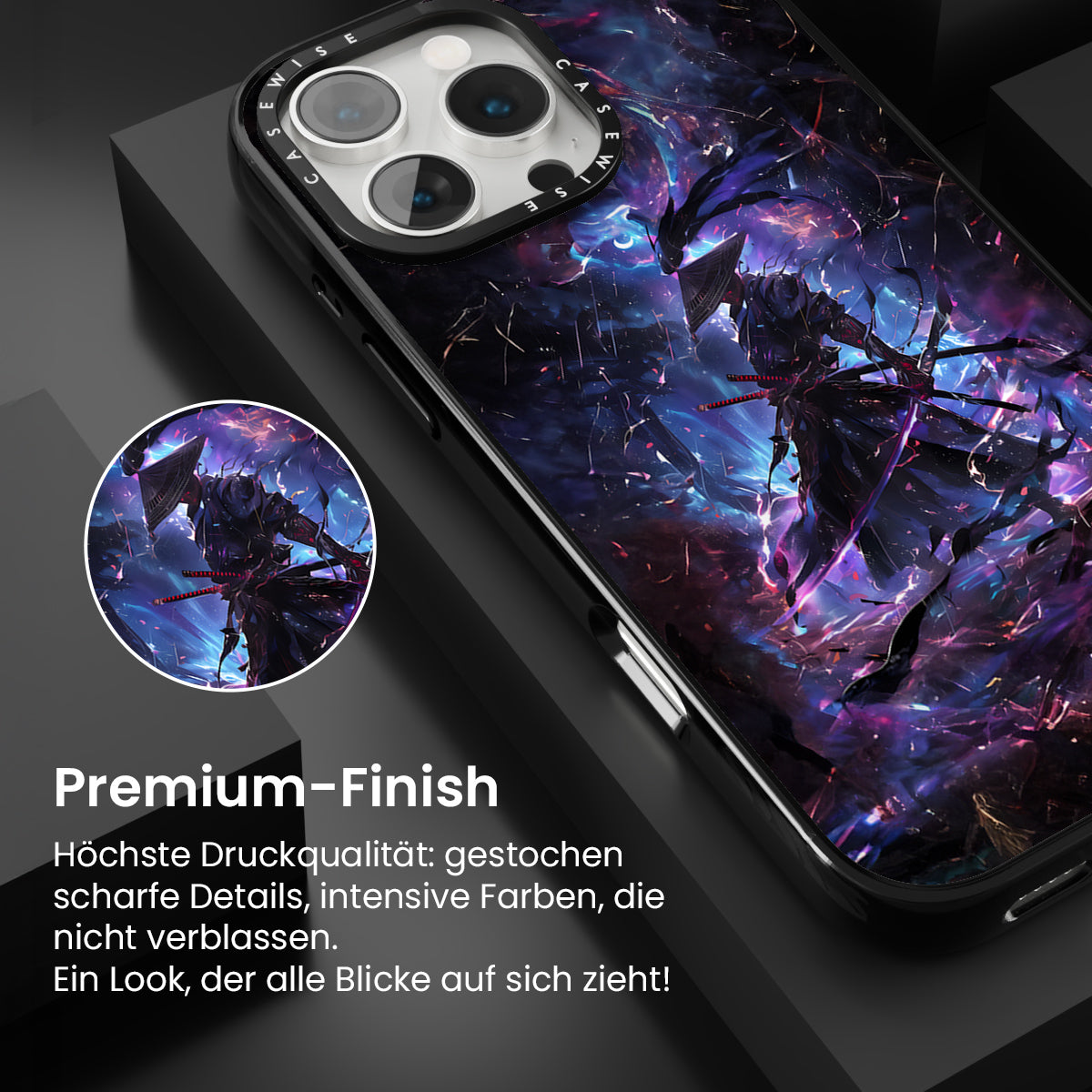 CASEWISE CASEWISE

Premium-Finish

Höchste Druckqualität: gestochen scharfe Details, intensive Farben, die nicht verblassen.
Ein Look, der alle Blicke auf sich zieht!