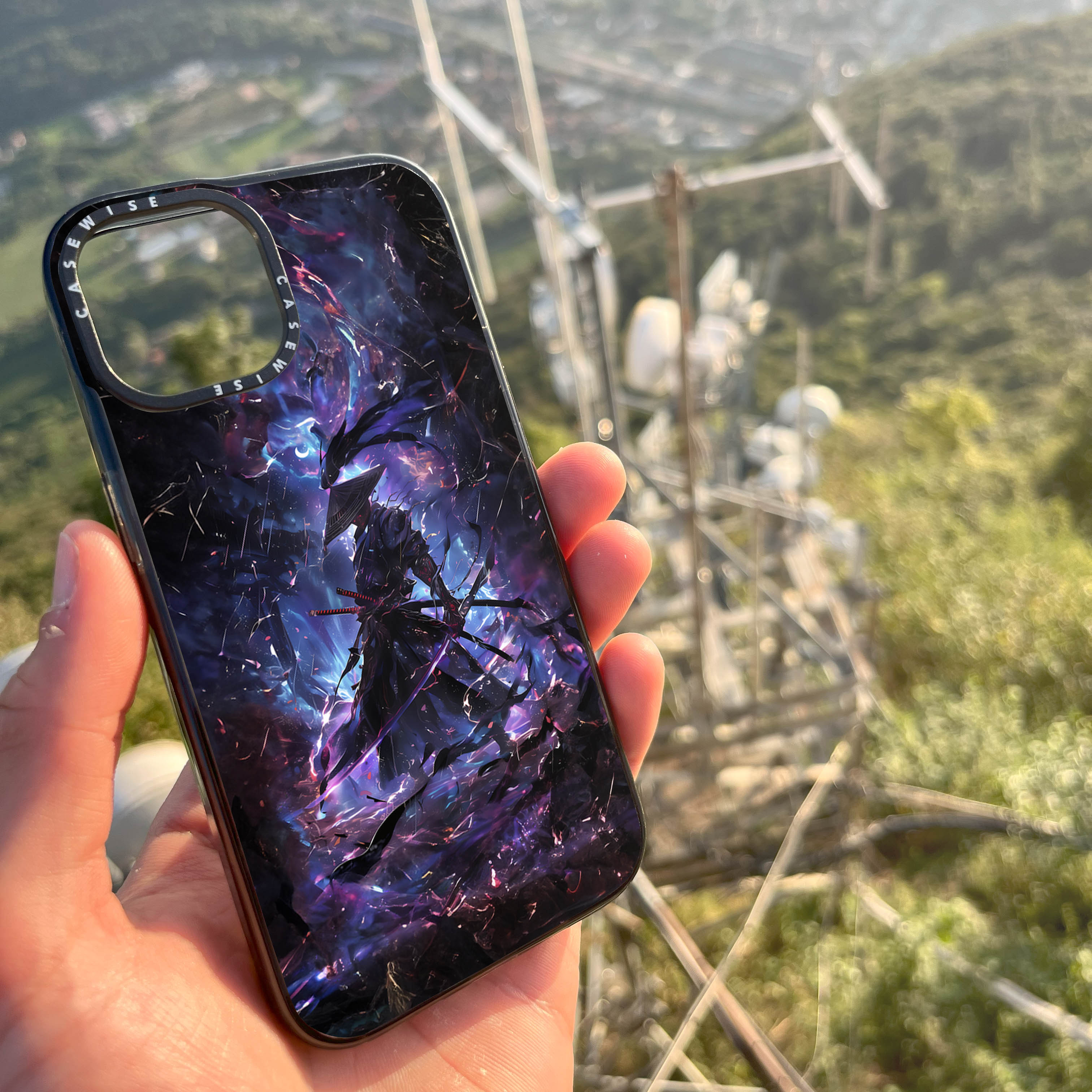 CASEWISE
CASEWISE