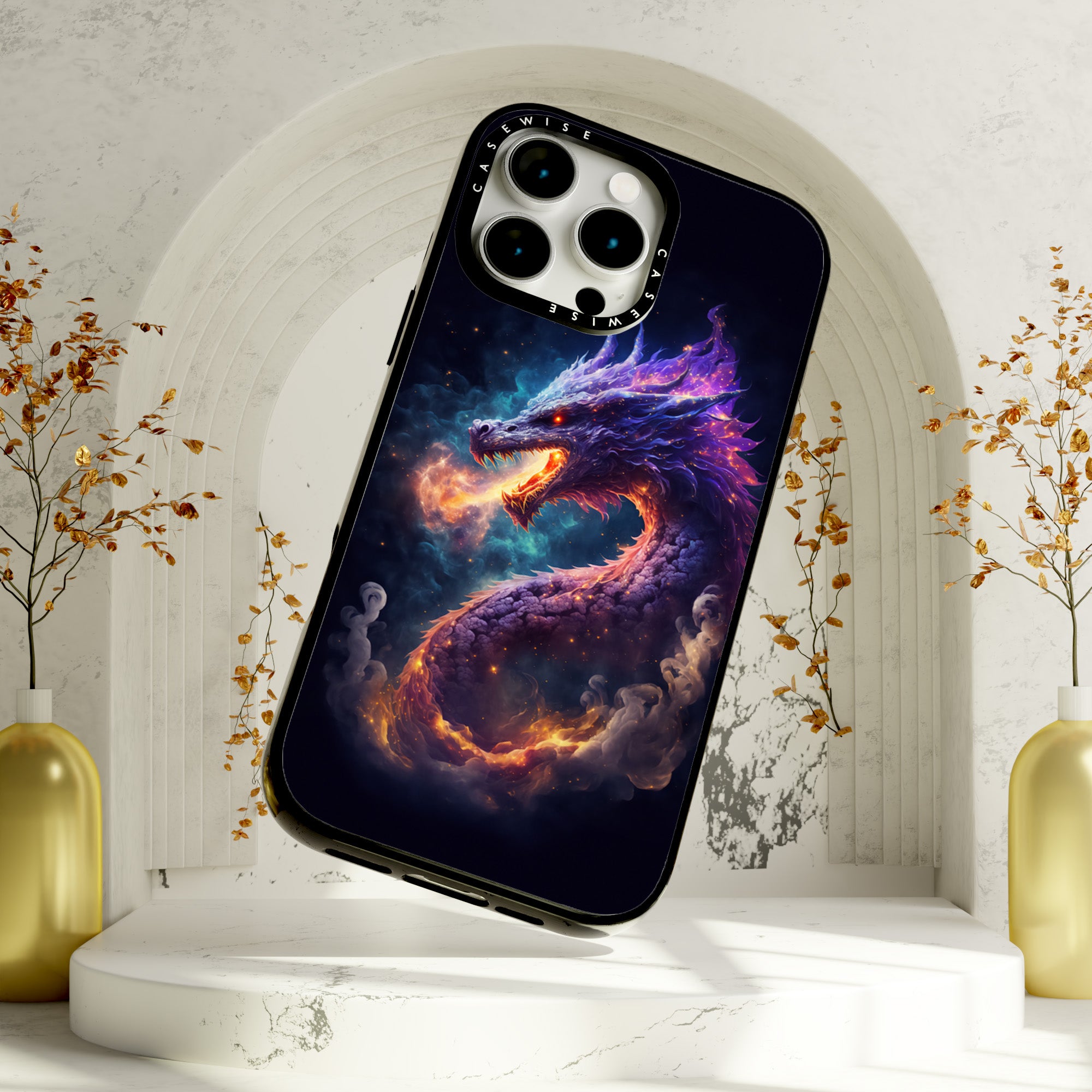 CASEWISE CASEWISE