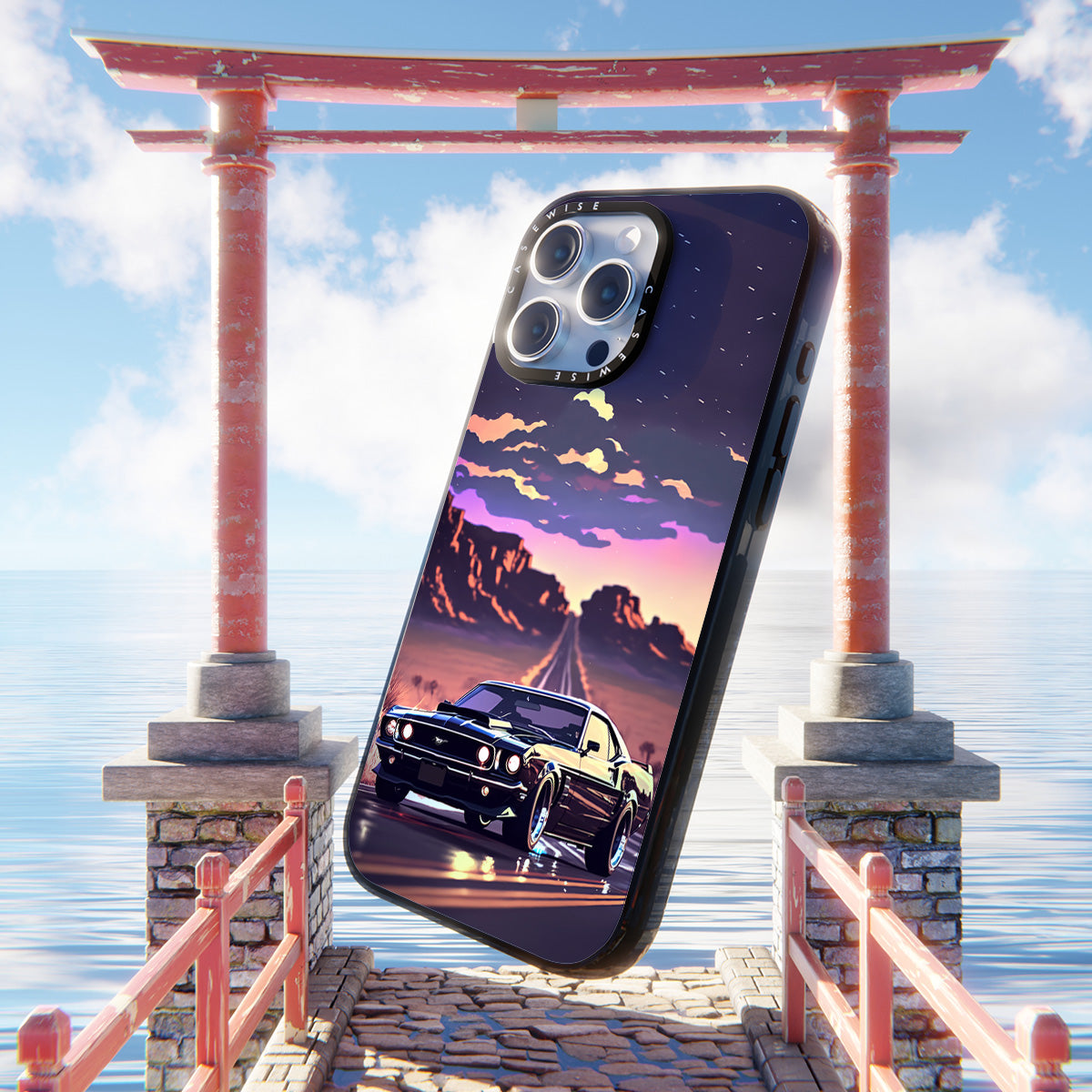 CASEWISE CASEWISE