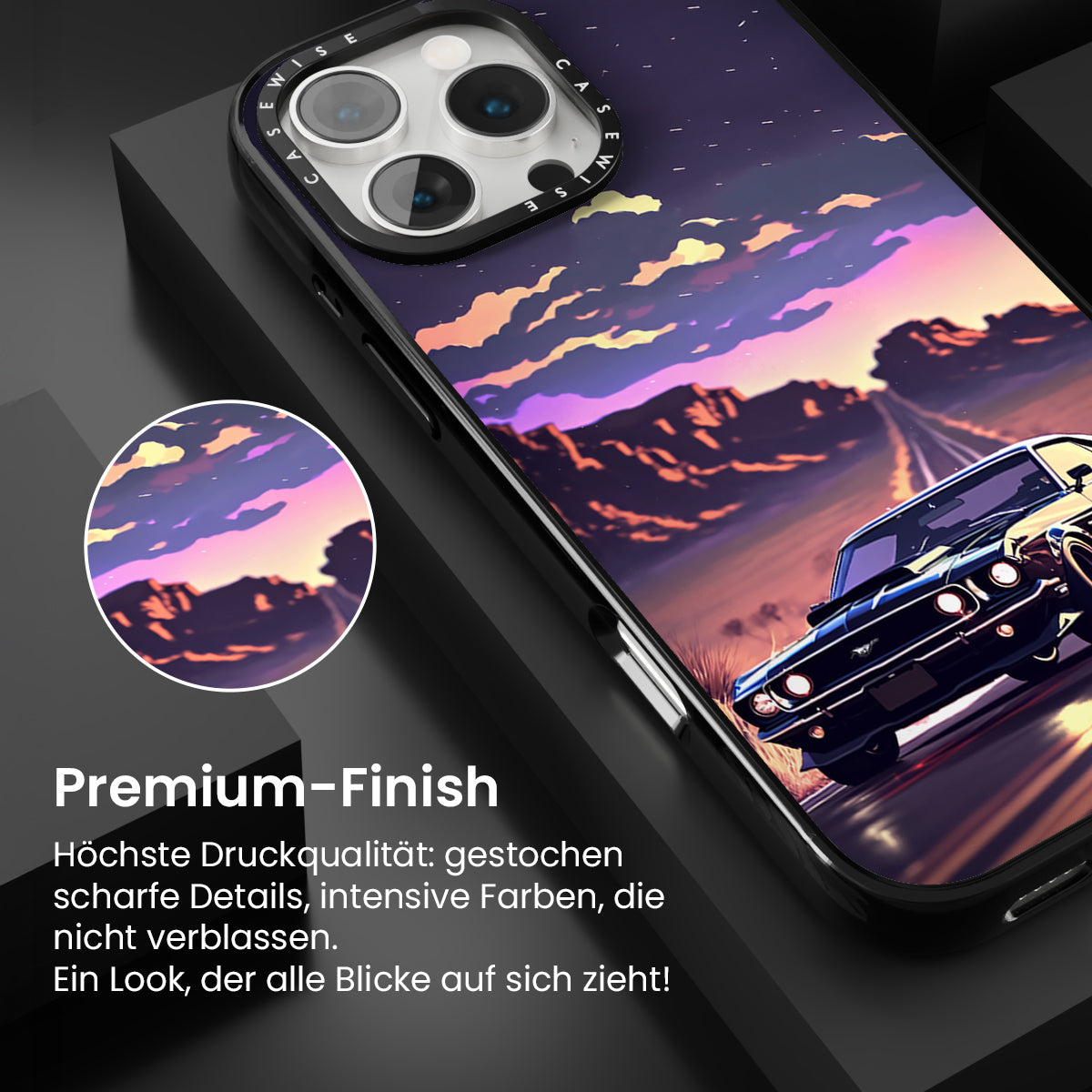 CASEWISE CASEWISE

Premium-Finish

Höchste Druckqualität: gestochen scharfe Details, intensive Farben, die nicht verblassen.
Ein Look, der alle Blicke auf sich zieht!