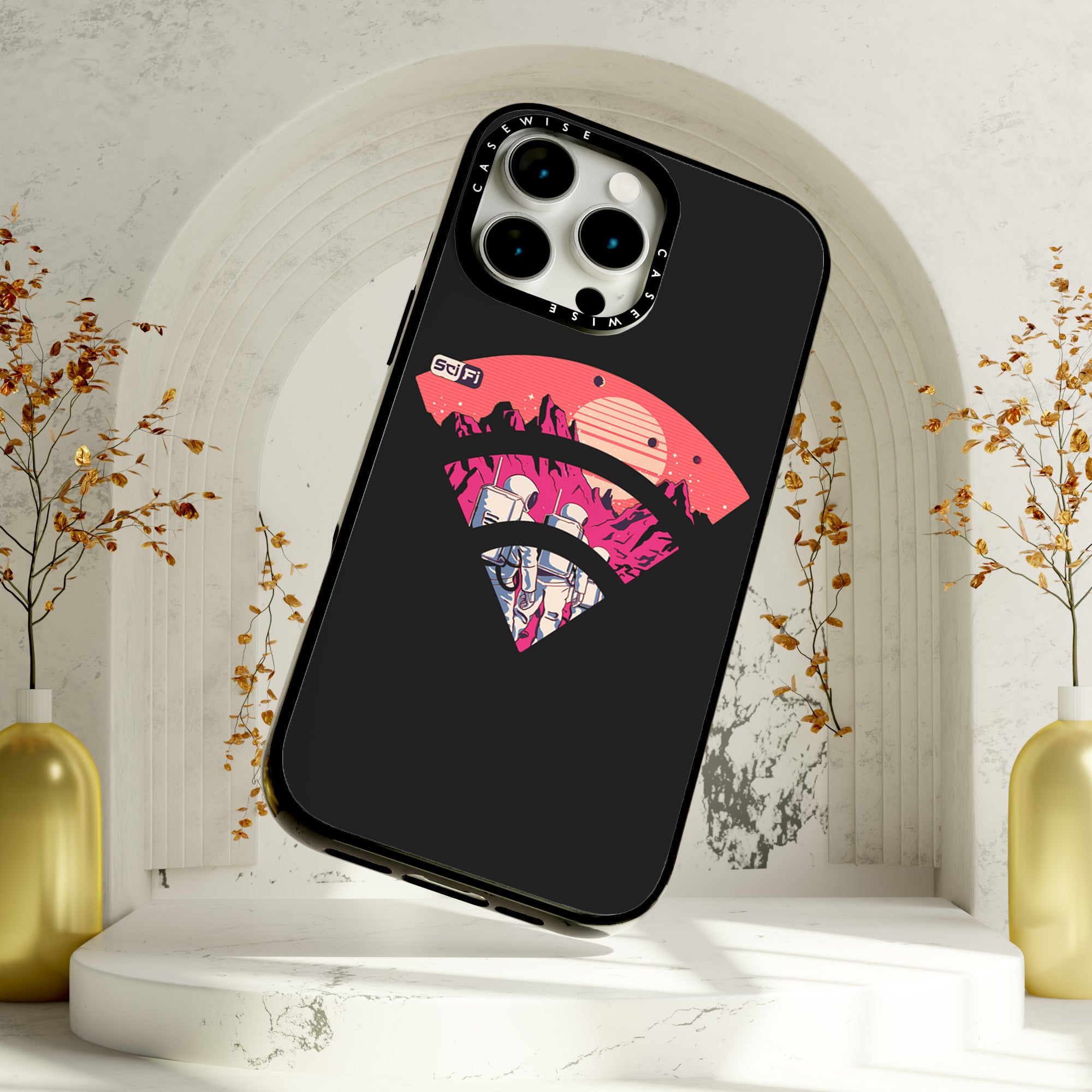 CASEWISE
CASEWISE
Sci Fi