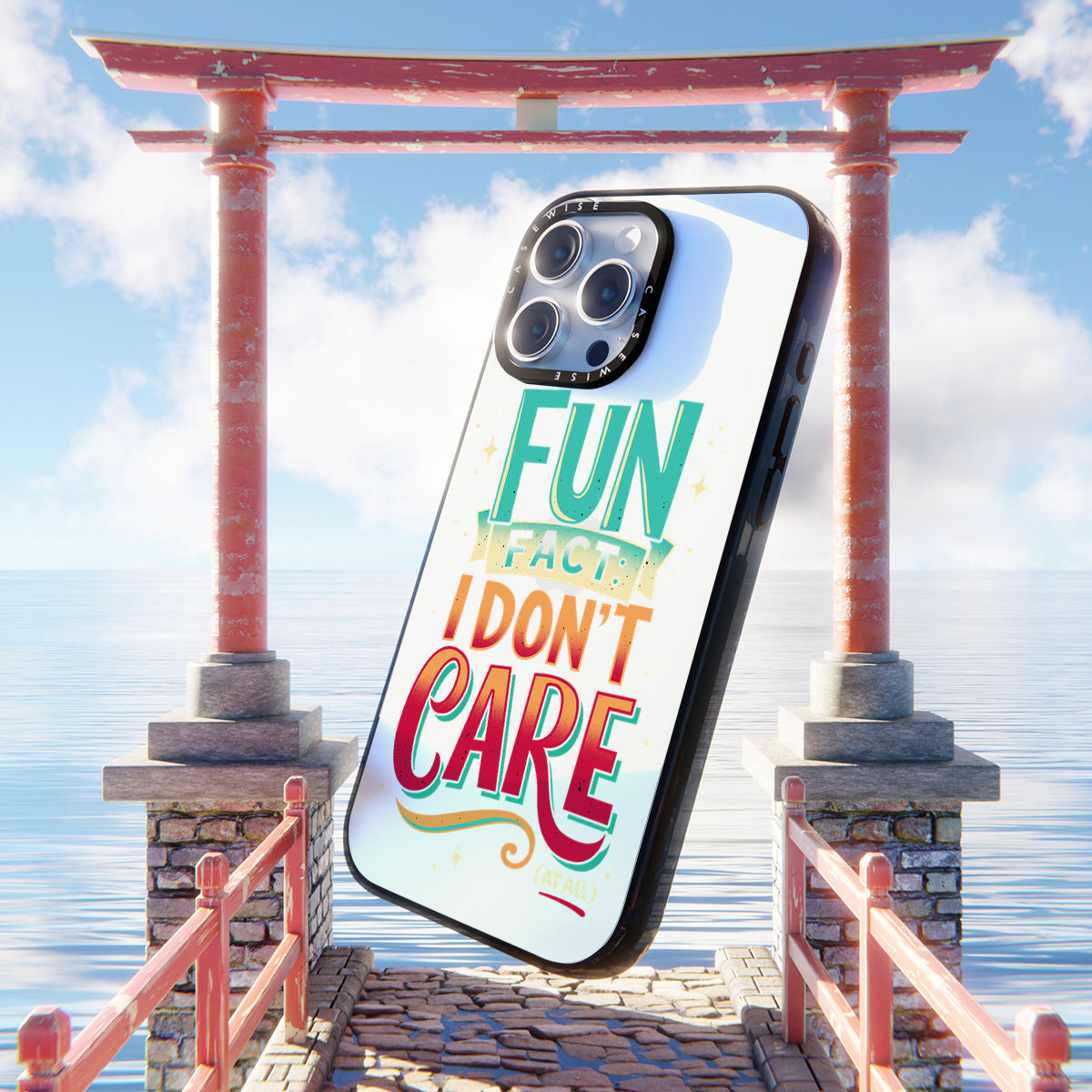 CASEWISE CASEWISE

FUN
FACT:
I DON'T
CARE
(AT ALL)