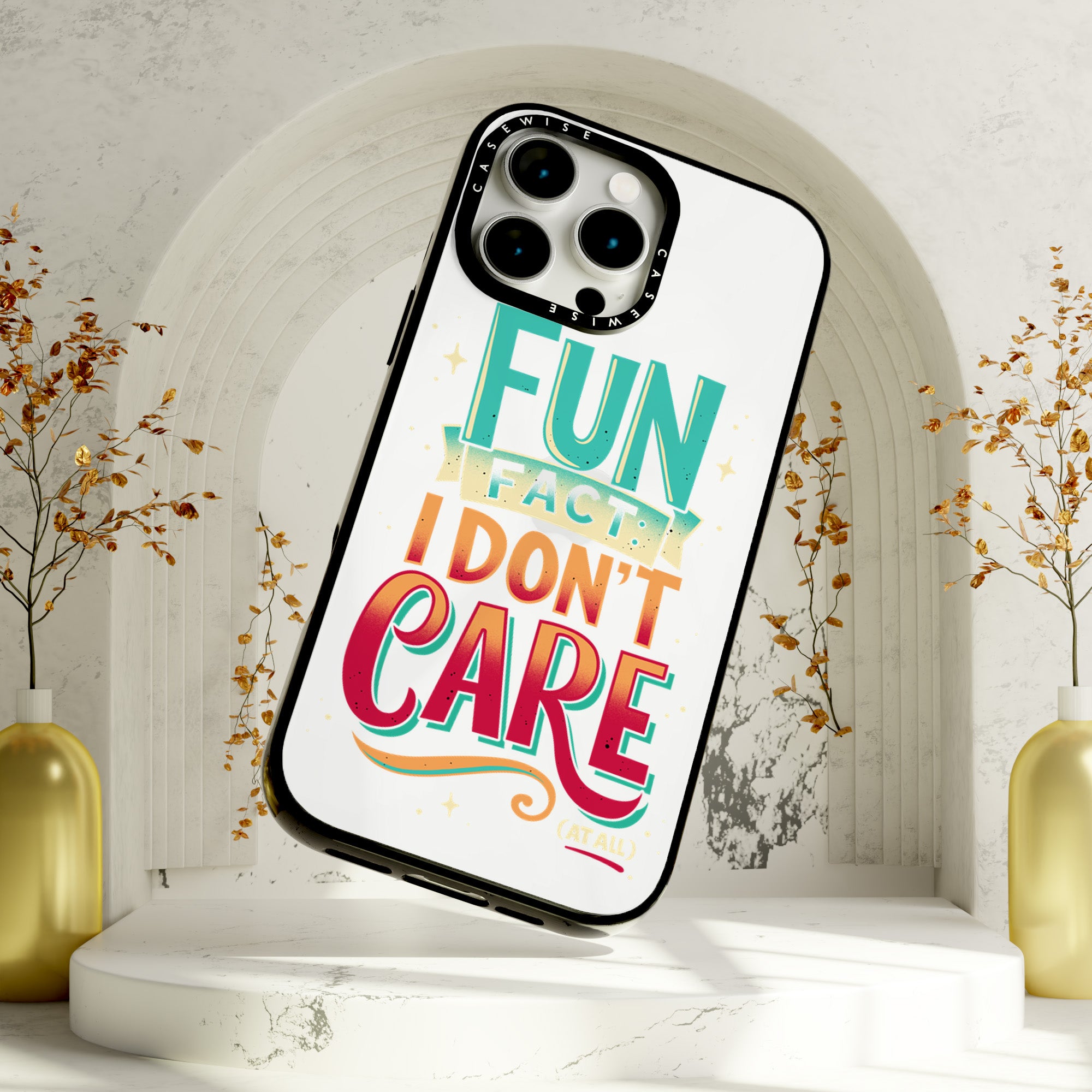 CASEWISE CASEWISE

FUN
FACT:
I DON'T
CARE
(AT ALL)