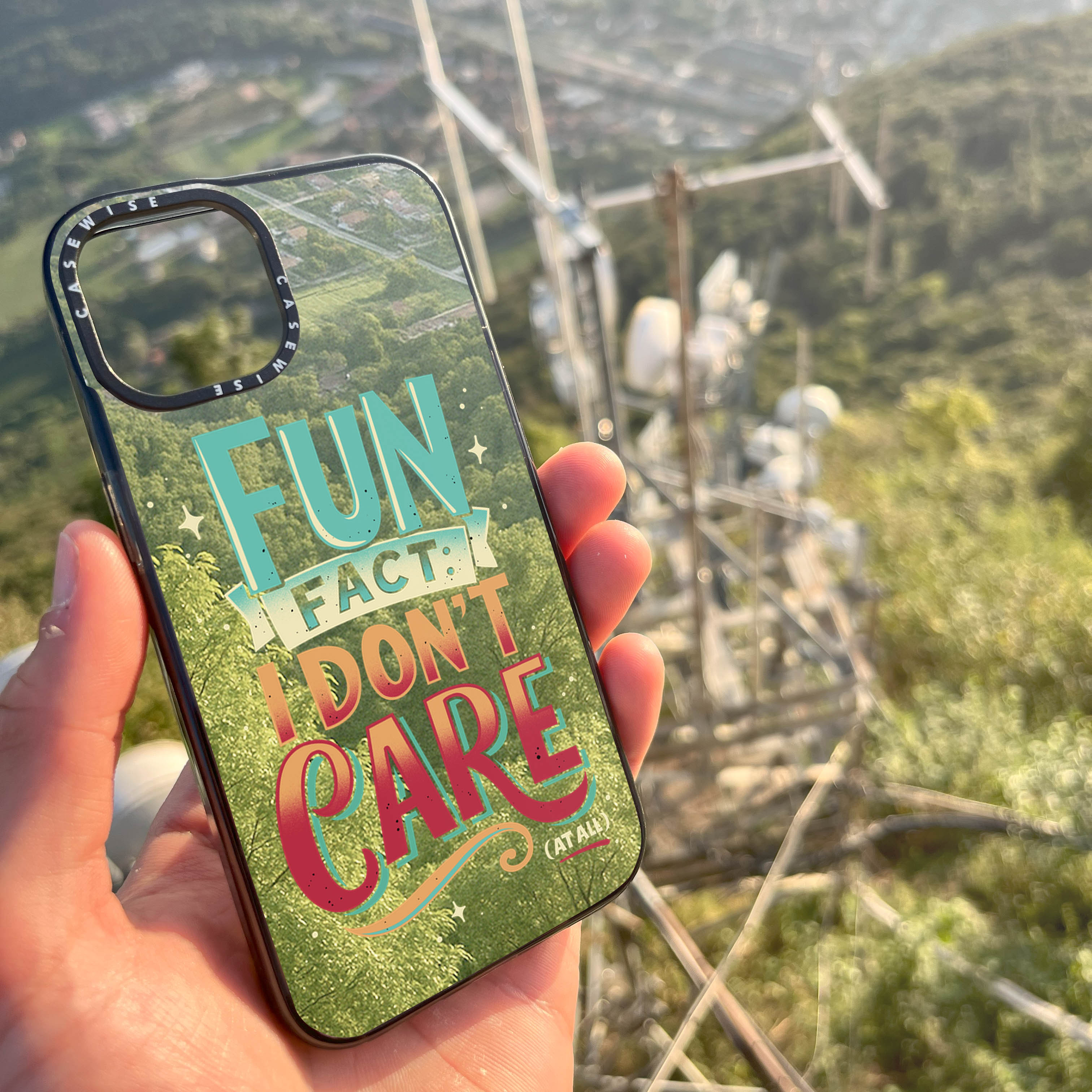 CASEWISE CASEWISE

FUN FACT: I DON'T CARE (AT ALL)