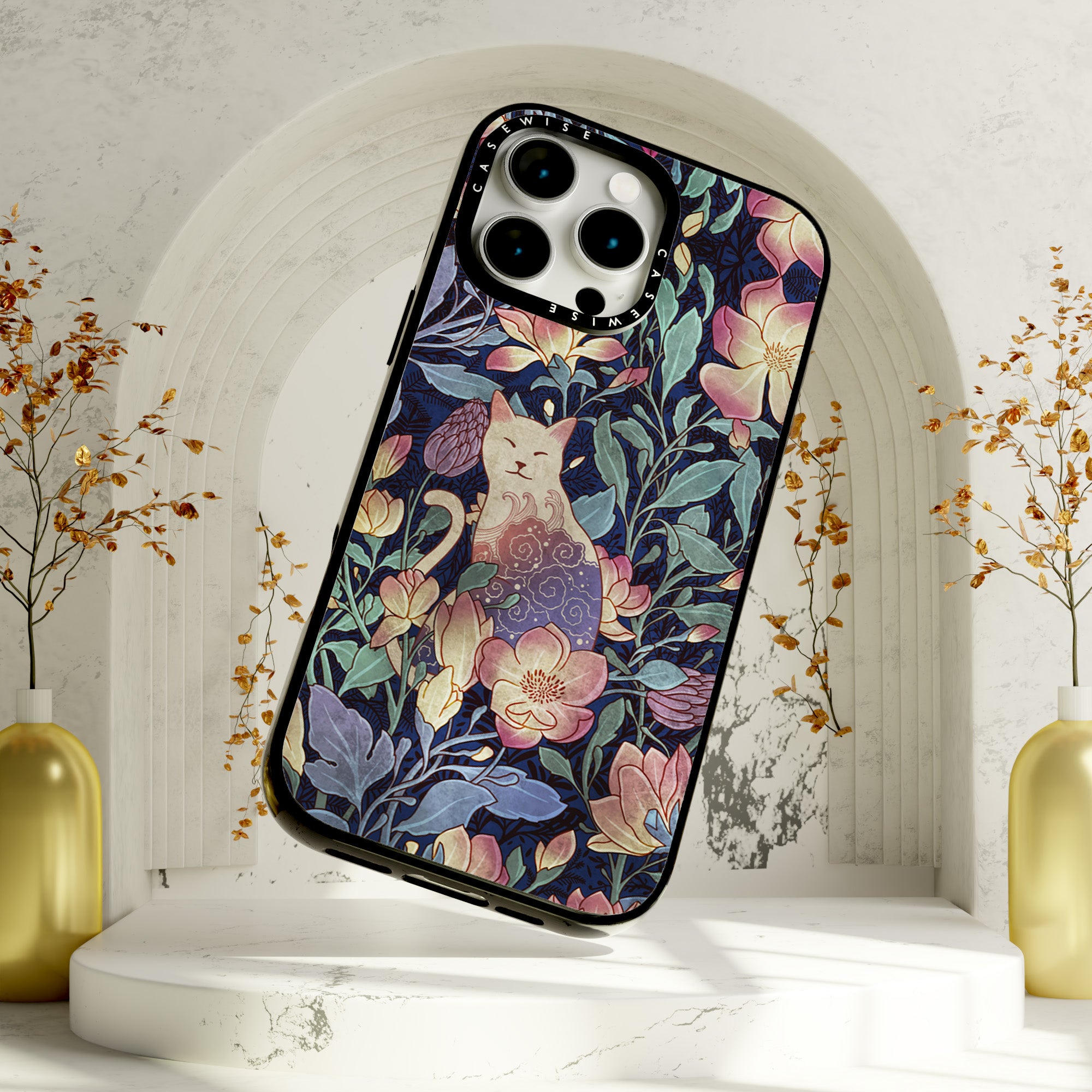 CASEWISE
CASEWISE