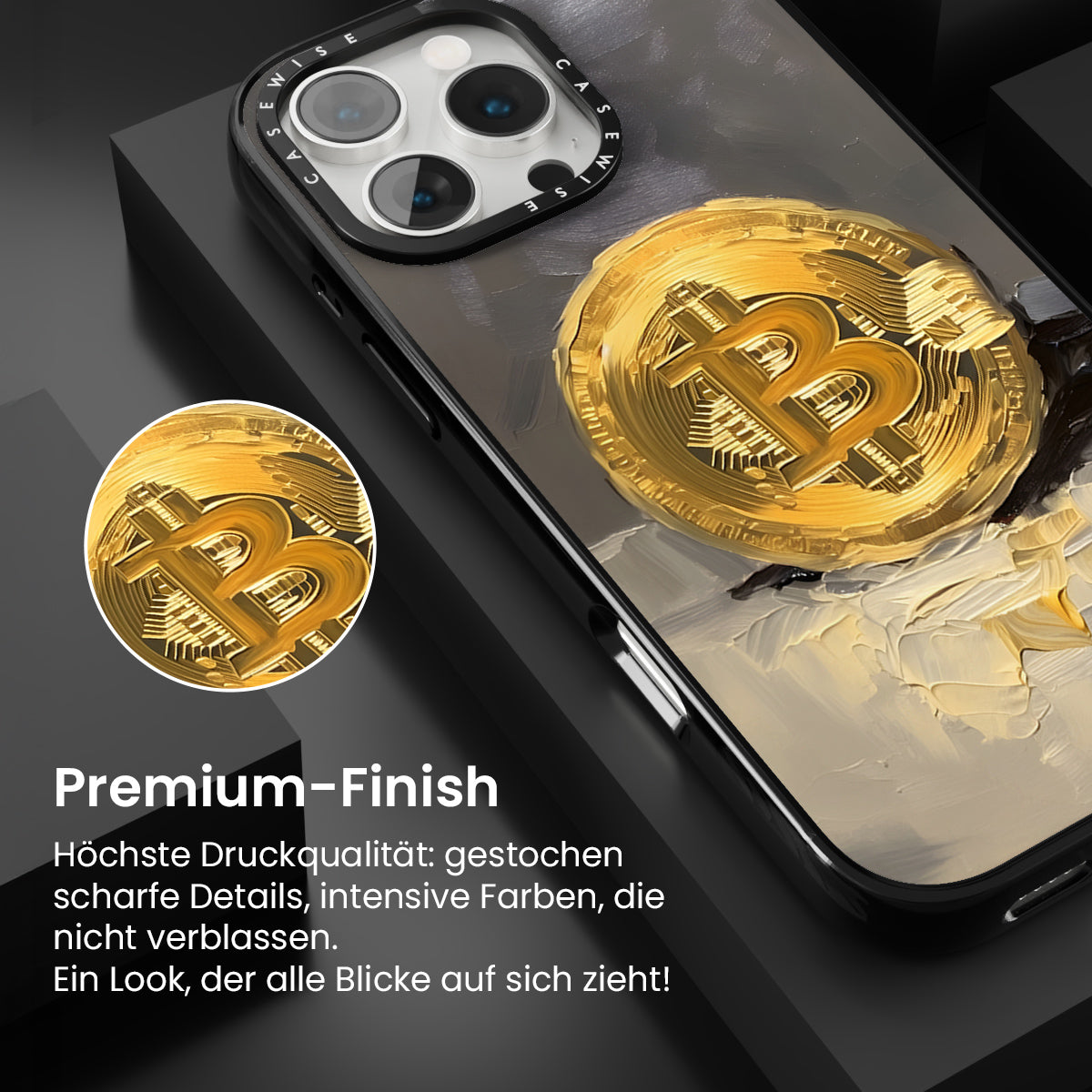 CASEWISE CASEWISE

Premium-Finish

Höchste Druckqualität: gestochen scharfe Details, intensive Farben, die nicht verblassen.
Ein Look, der alle Blicke auf sich zieht!