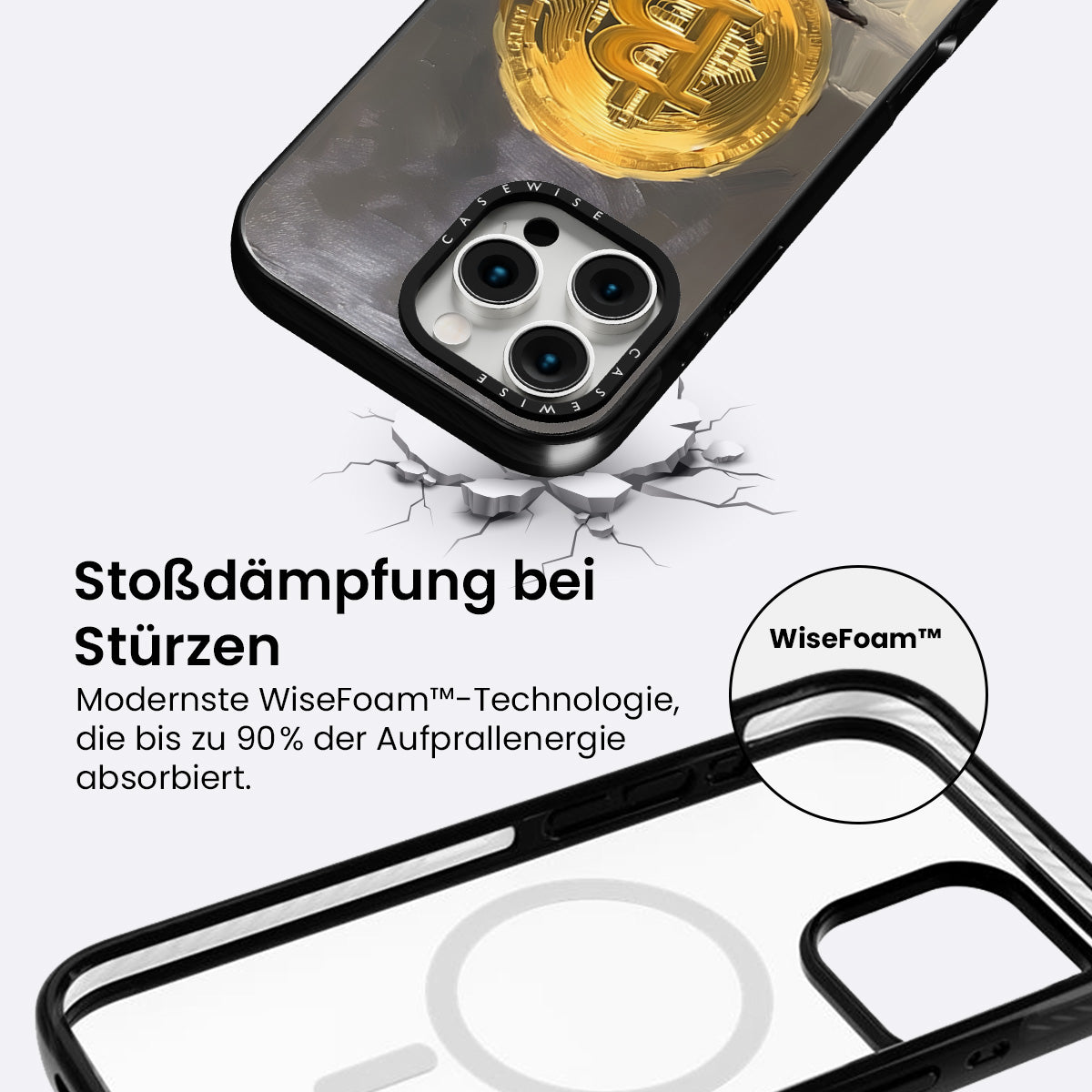 CASEWISE

CASEWISE

Stoßdämpfung bei Stürzen

Modernste WiseFoam™-Technologie, die bis zu 90% der Aufprallenergie absorbiert.

WiseFoam™