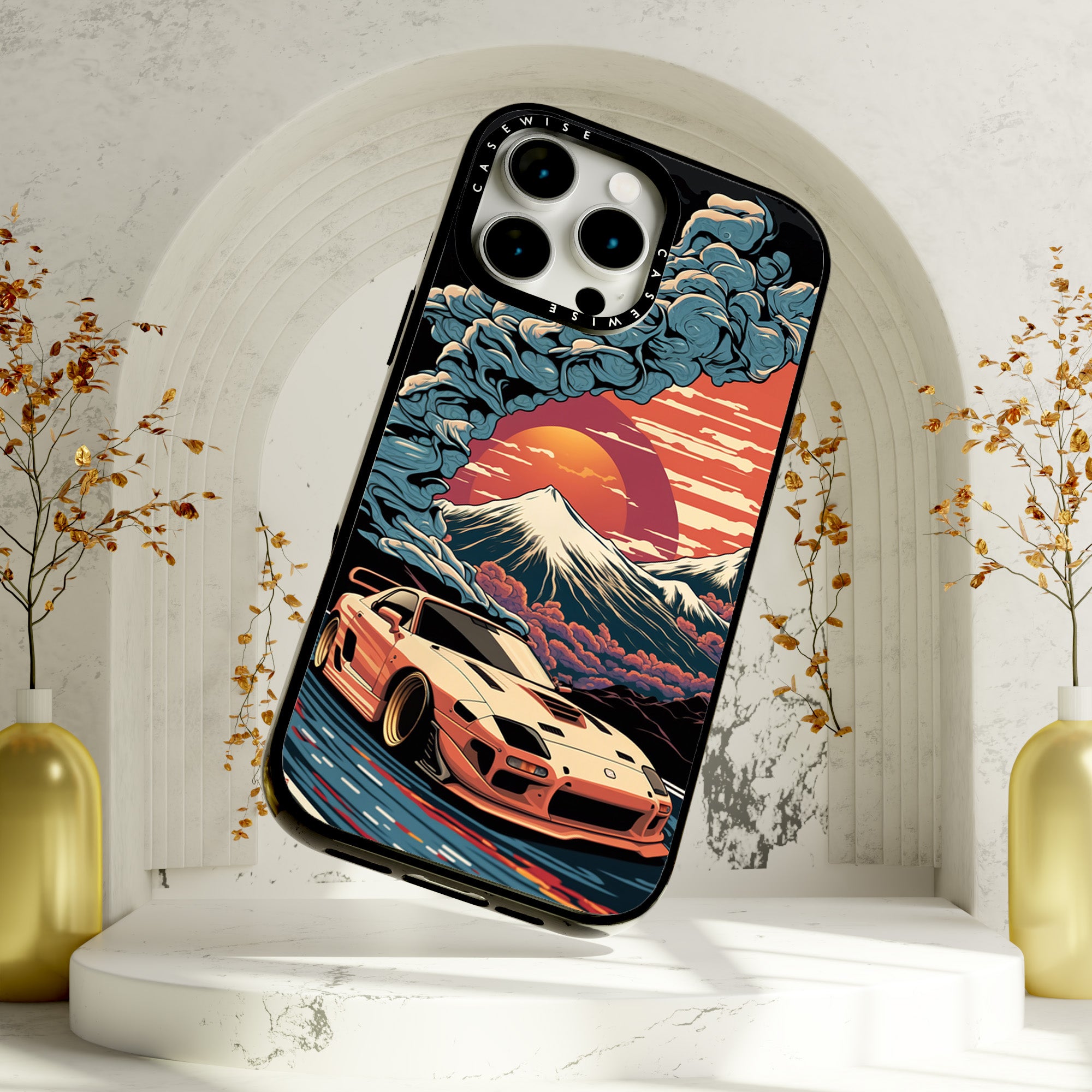 CASEWISE CASEWISE