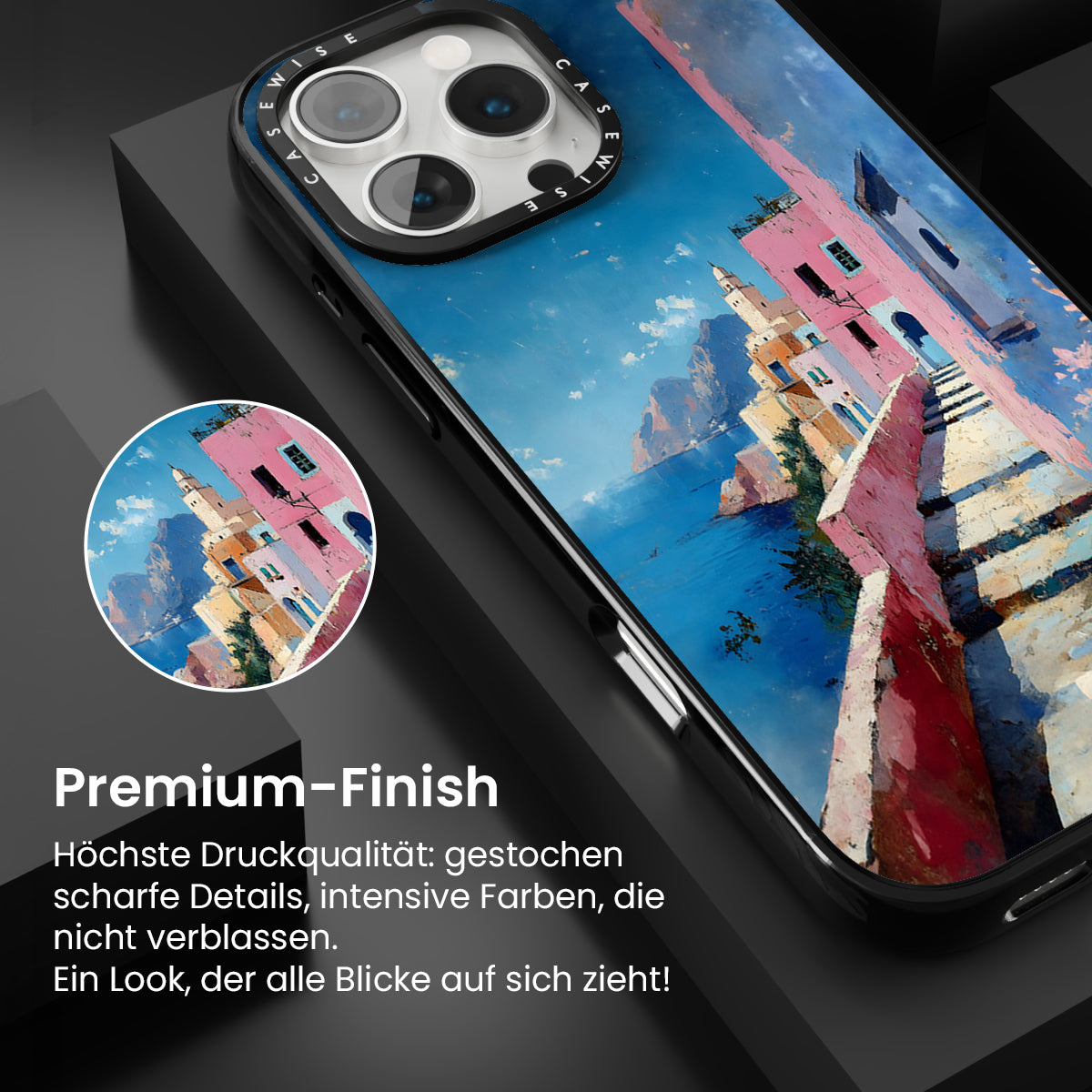 CASEWISE CASEWISE

Premium-Finish

Höchste Druckqualität: gestochen scharfe Details, intensive Farben, die nicht verblassen.
Ein Look, der alle Blicke auf sich zieht!