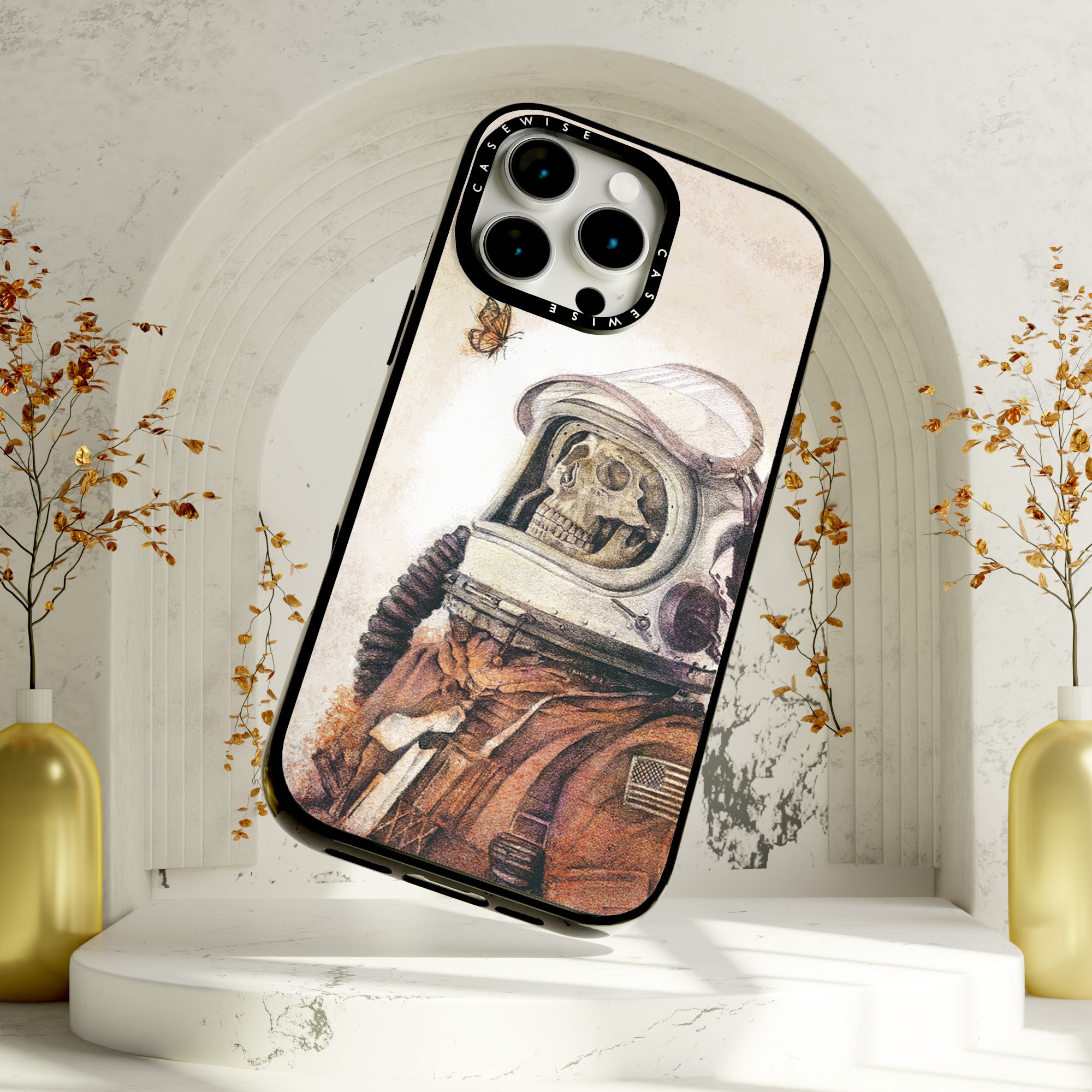 CASEWISE
CASEWISE