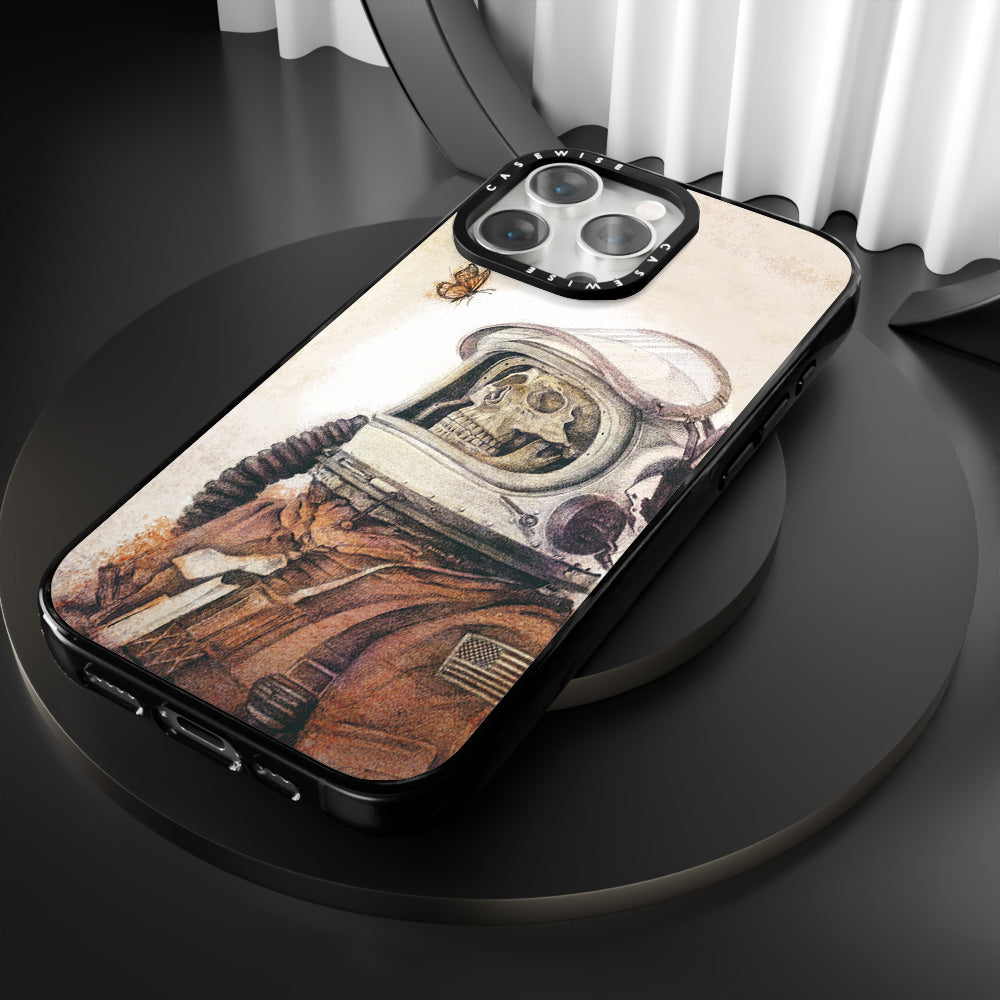 CASEWISE
CASEWISE