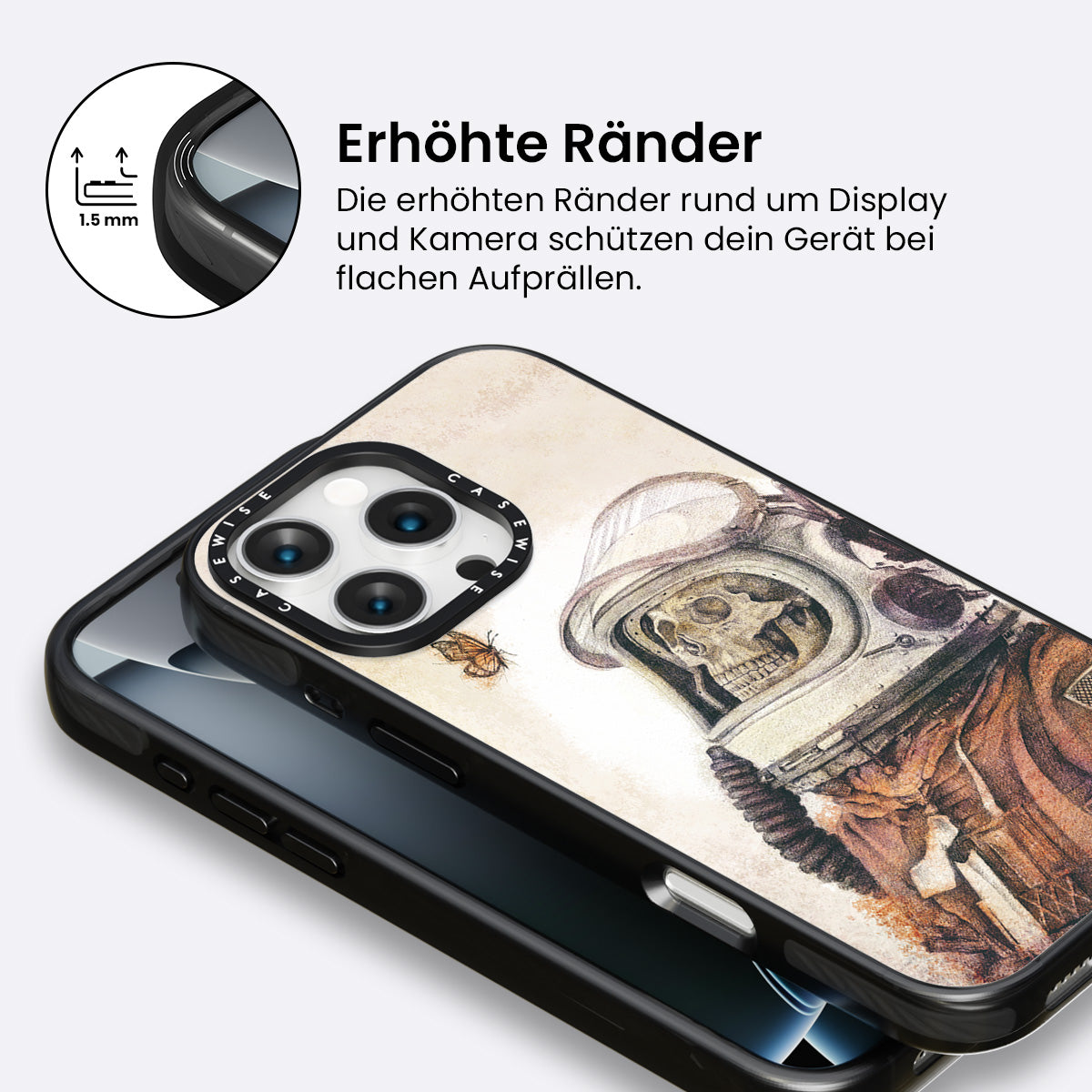 1.5 mm

Erhöhte Ränder

Die erhöhten Ränder rund um Display und Kamera schützen dein Gerät bei flachen Aufprällen.

CASEWISE CASEWISE