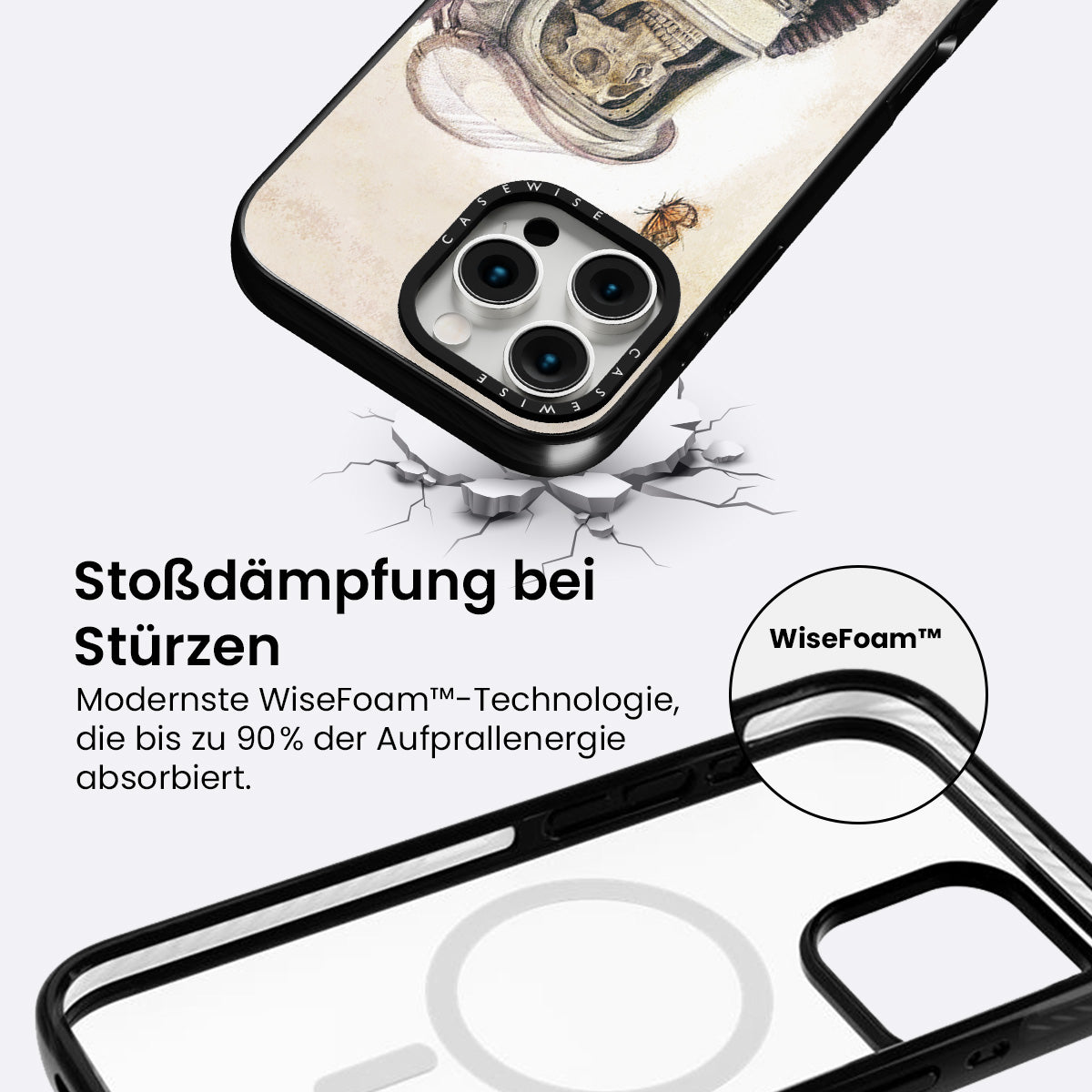 CASEWISE

CASEWISE

Stoßdämpfung bei Stürzen

Modernste WiseFoam™-Technologie, die bis zu 90% der Aufprallenergie absorbiert.

WiseFoam™