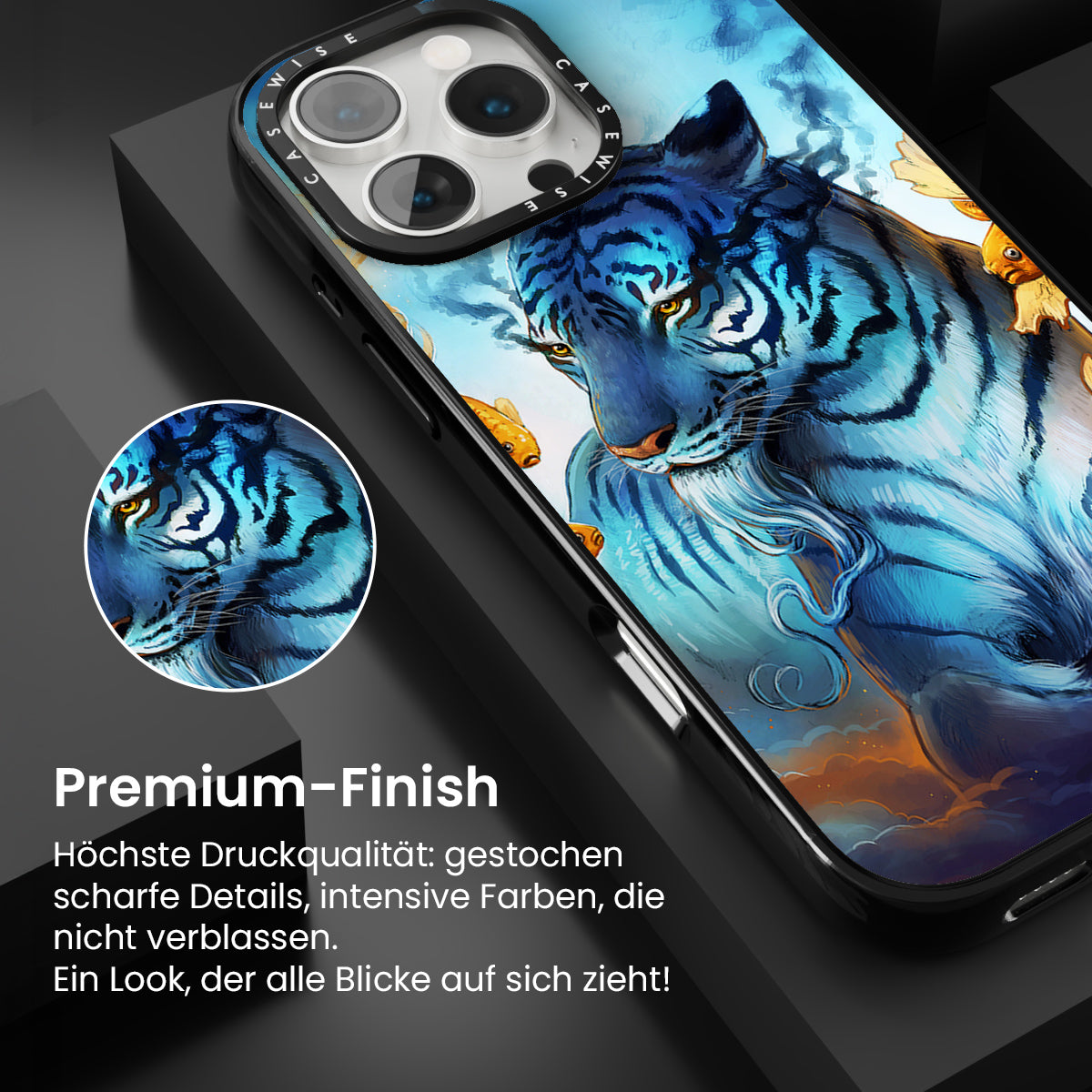 CASEWISE CASEWISE

Premium-Finish

Höchste Druckqualität: gestochen scharfe Details, intensive Farben, die nicht verblassen.
Ein Look, der alle Blicke auf sich zieht!